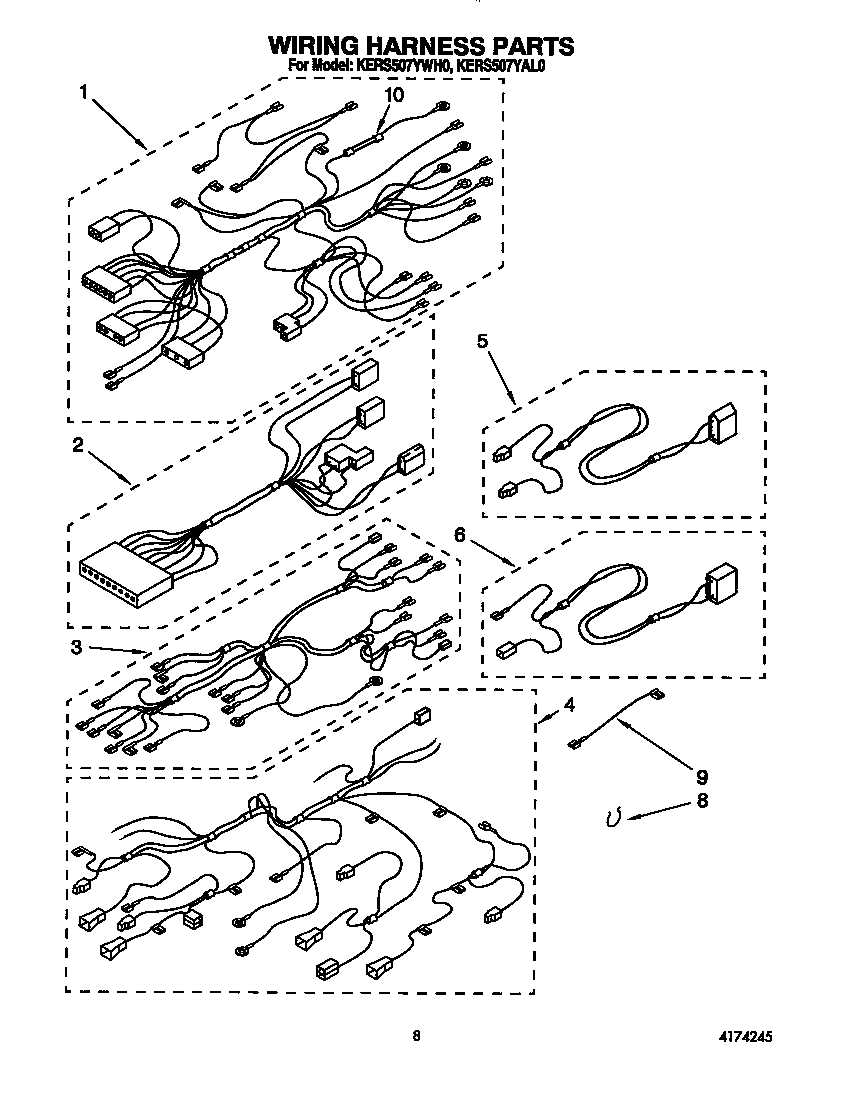 WIRING HARNESS PARTS
For Model: KERS507YWH0, KERS507YAL0

1
10
2
5
6
3
4
9
8

8

4174245