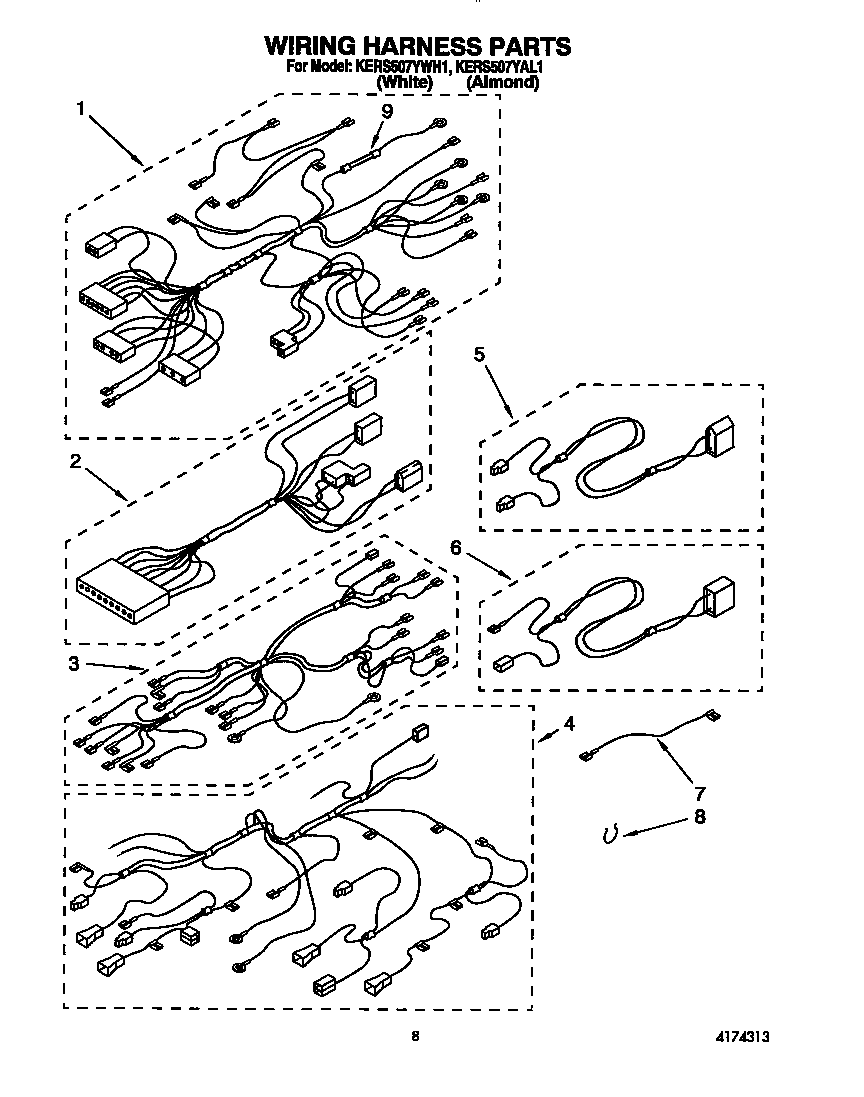 WIRING HARNESS PARTS
For Model: KERS507YWH1, KERS507YAL1
(White) (Almond)

1
9
5
2
6
3
4
7
8

8

4174313