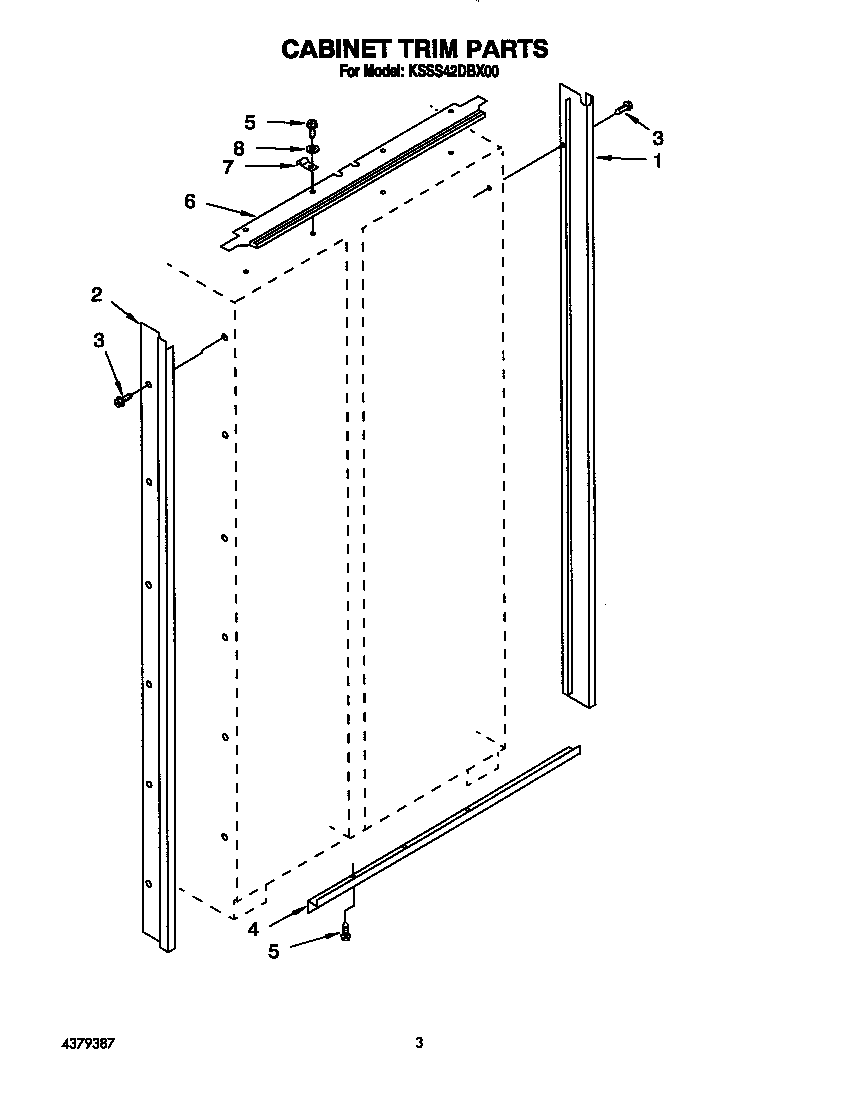 CABINET TRIM PARTS
For Model: KSSS42DBX00

5
8
7
6
3
1
2
3
4
5

4379387

3