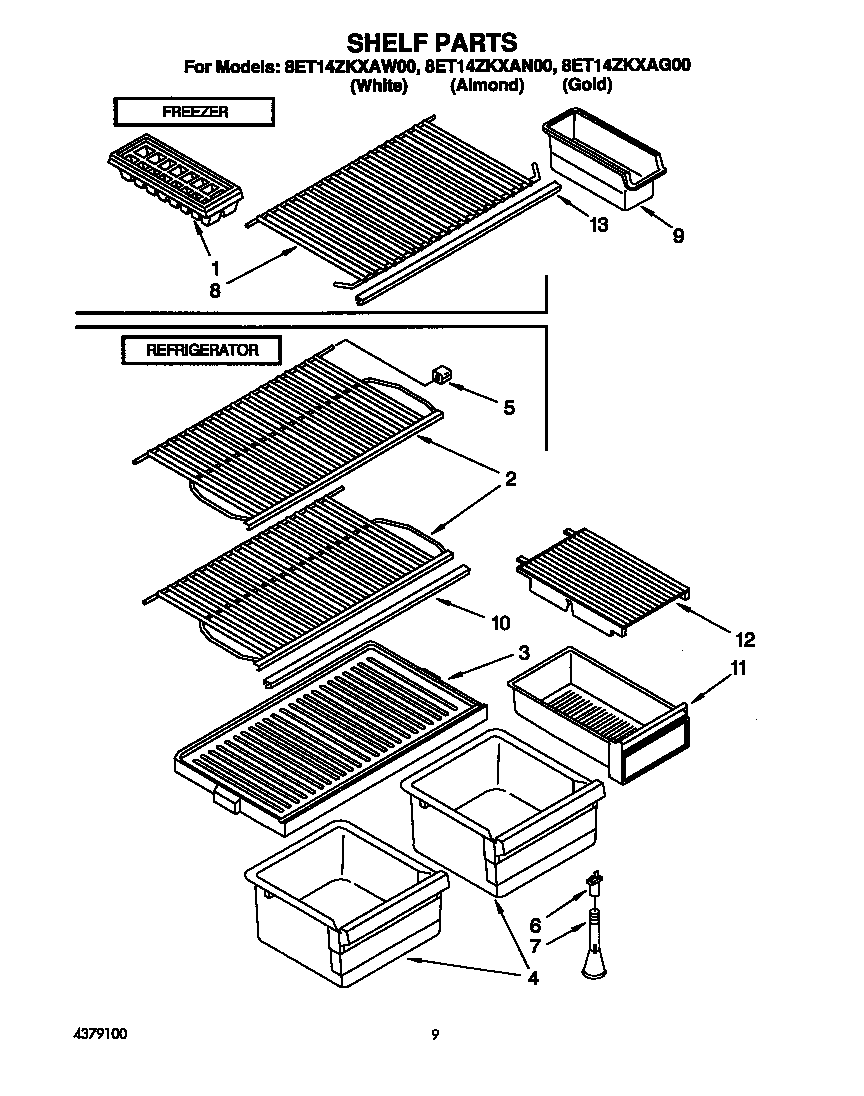 SHELF PARTS
For Models: 8ET14ZKXAW00, 8ET14ZKXAN00, 8ET14ZKXAG00
(White) (Almond) (Gold)

FREEZER

1
8
13
9

REFRIGERATOR

5
2
10
12
3
11
6
7
4

4379100

9