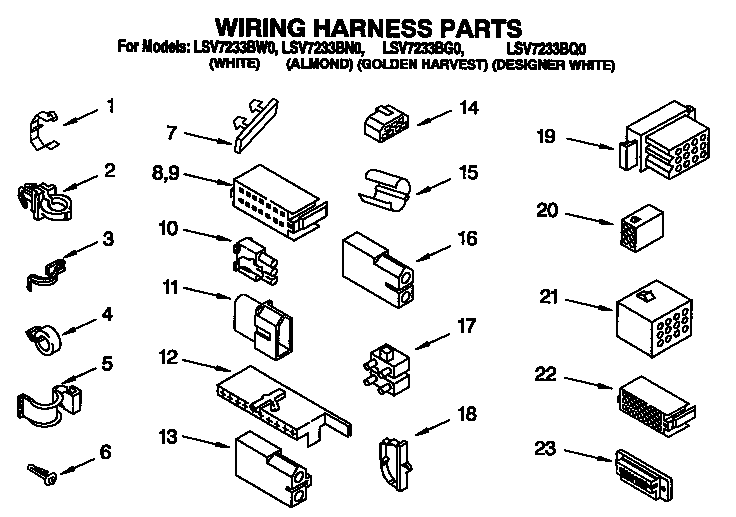 WIRING HARNESS PARTS

For Models: LSV7233BW0, LSV7233BN0, LSV7233BG0, LSV7233BQ0
(WHITE) (ALMOND) (GOLDEN HARVEST) (DESIGNER WHITE)

1
2
3
4
5
6
7
8,9
10
11
12
13
14
15
16
17
18
19
20
21
22
23