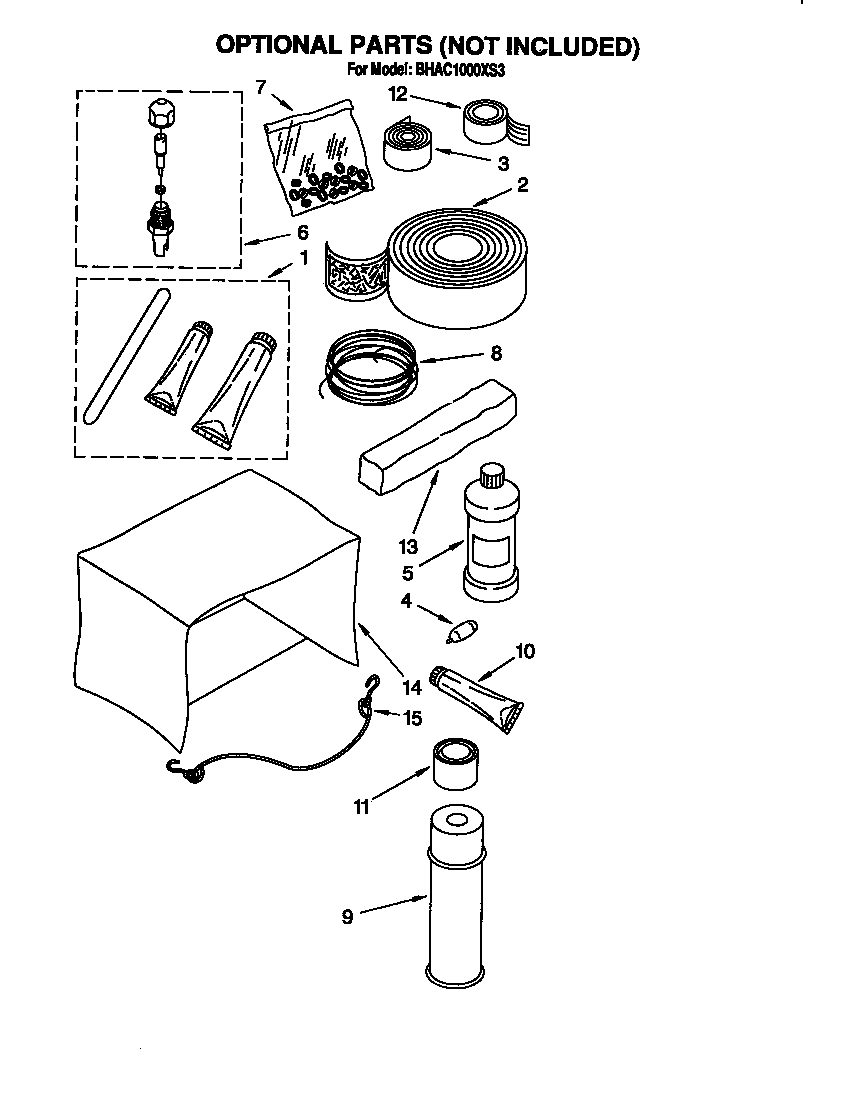 OPTIONAL PARTS (NOT INCLUDED)
For Model: BHAC1000XS3

7
12
3
2
6
1
8
13
5
4
10
14
15
11
9