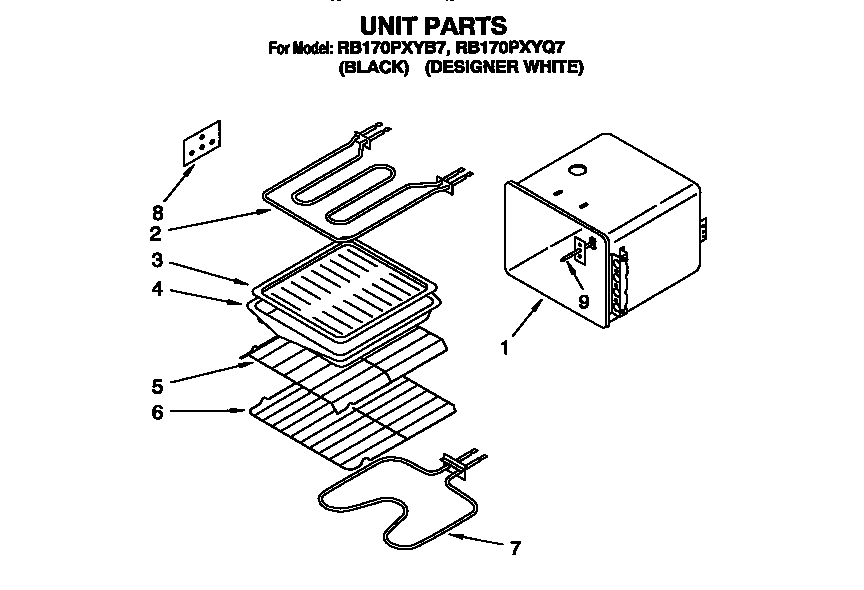 UNIT PARTS
For Model: RB170PXYB7, RB170PXYQ7
(BLACK) (DESIGNER WHITE)

8
2
3
4
5
6
9
1
7