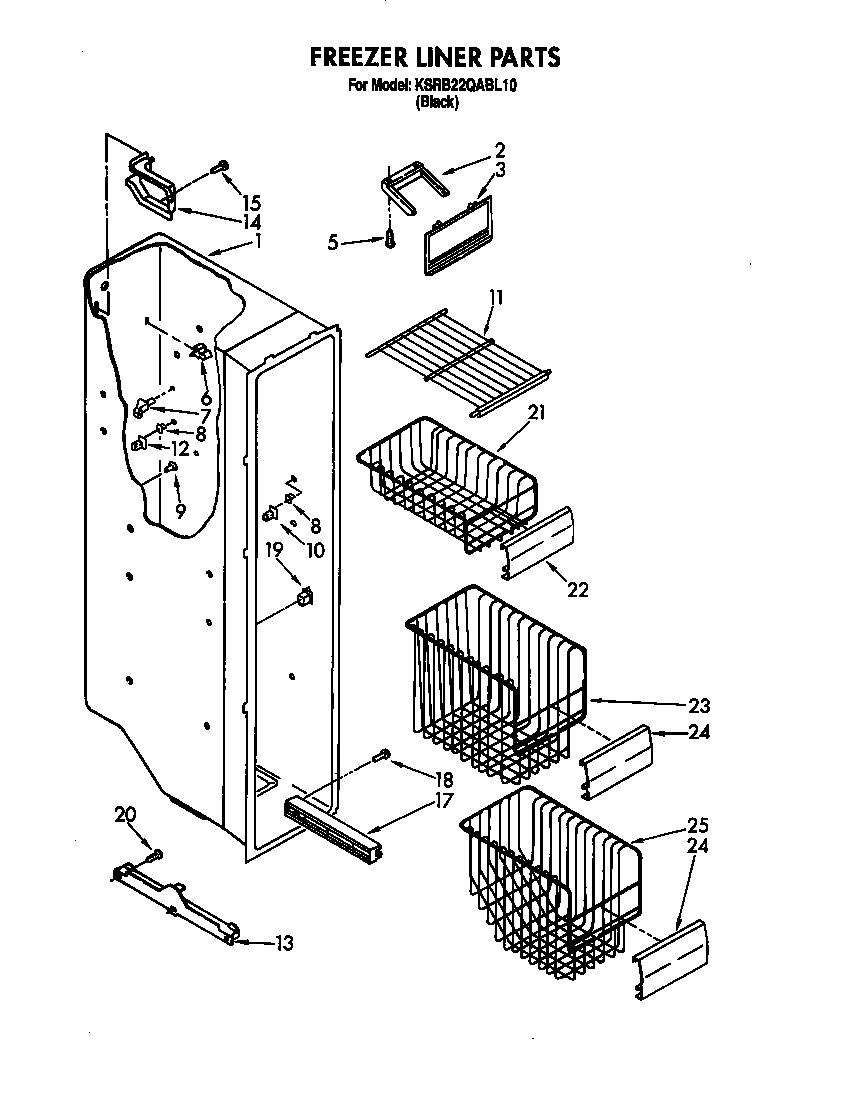 FREEZER LINER PARTS
For Model: KSRB22QABL10
(Black)

2
3
15
14
1
5
11
6
7
8
12
9
21
8
10
19
22
23
24
18
17
20
25
24
13