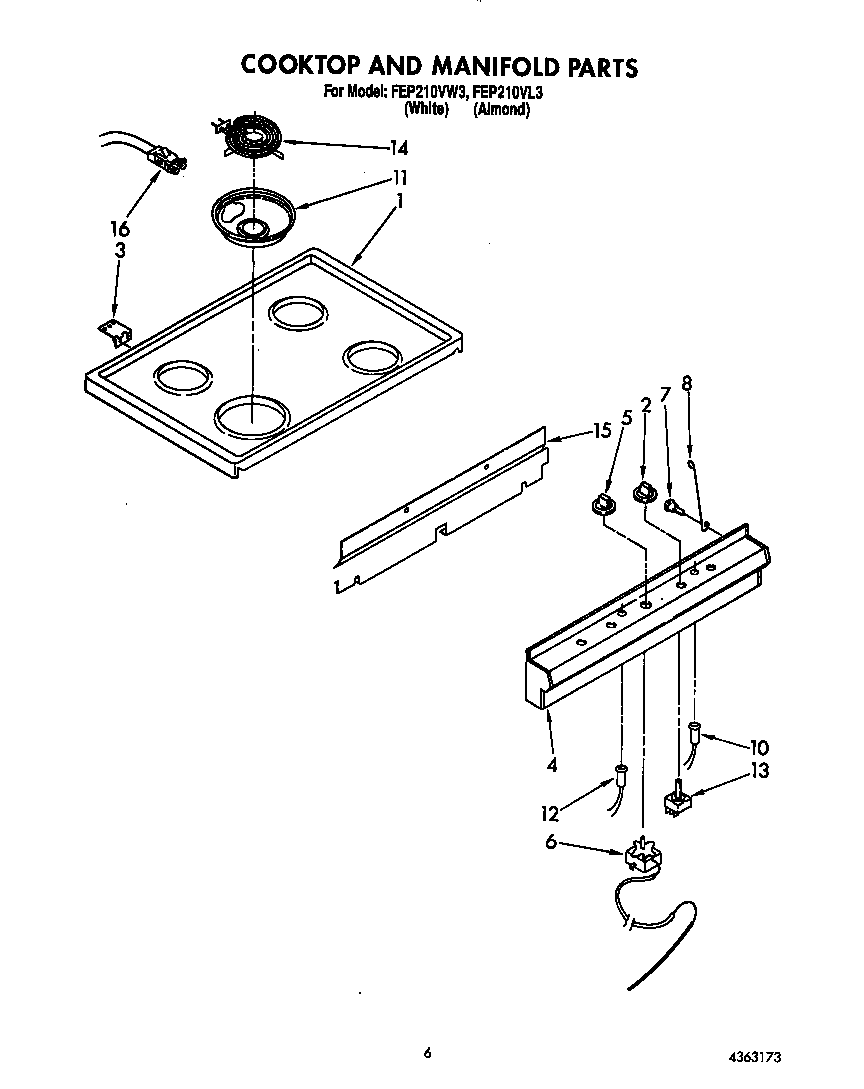 COOKTOP AND MANIFOLD PARTS
For Model: FEP210VW3, FEP210VL3
(White) (Almond)

14
11
1
16
3
15
5
2
7
8
4
10
13
12
6

6
4363173