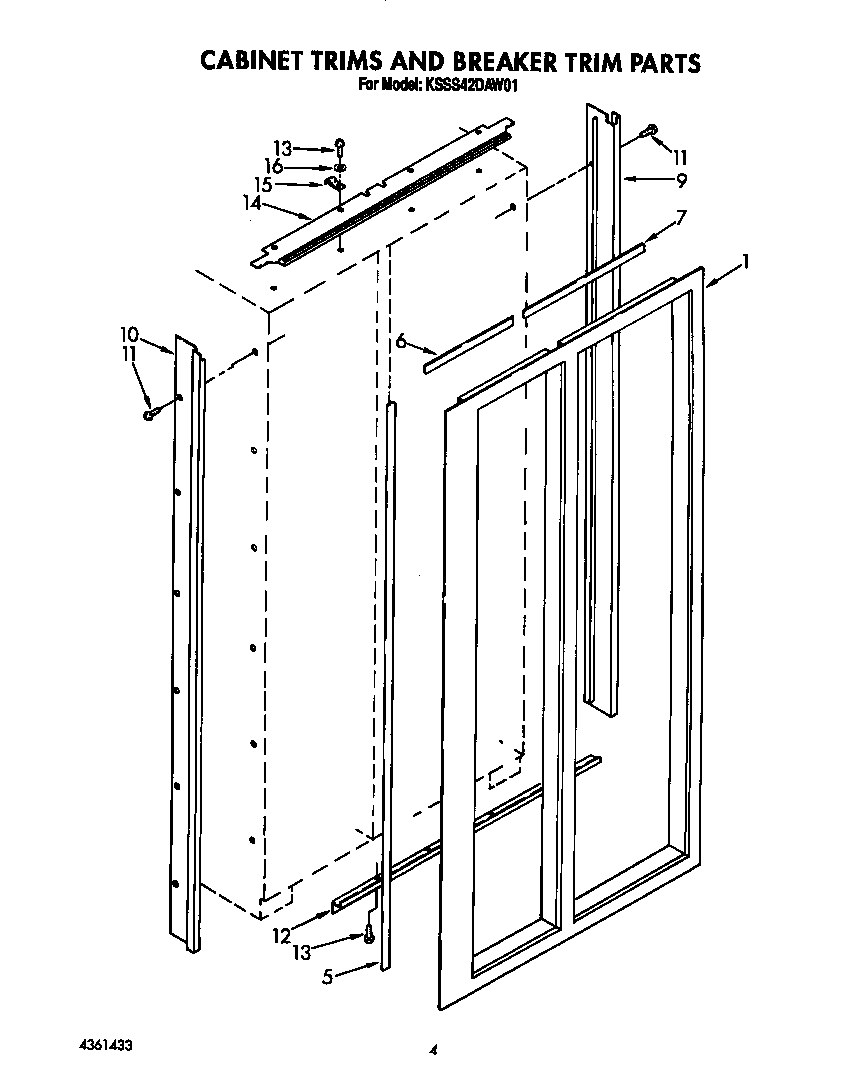 CABINET TRIMS AND BREAKER TRIM PARTS
For Model: KSSS42DAW01

13
16
15
14
11
9
7
1
10
11
6
12
13
5

4361433

4