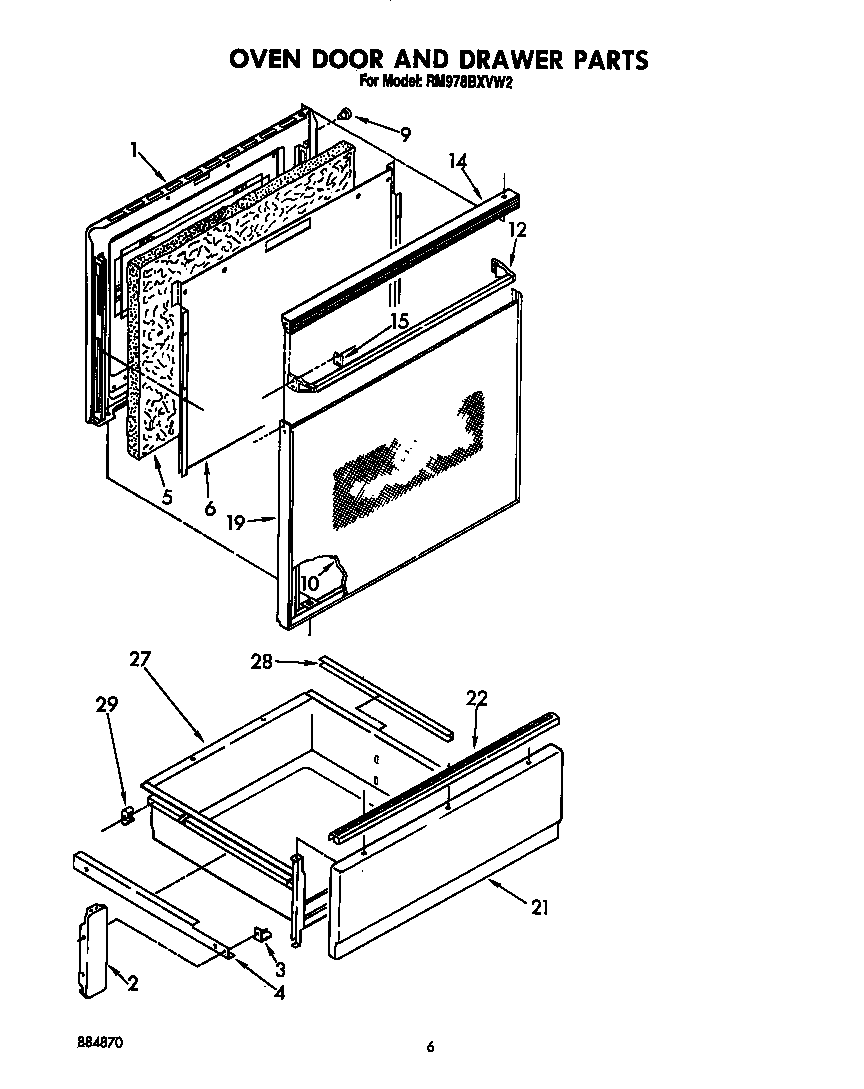 OVEN DOOR AND DRAWER PARTS
For Model: RM978BXVW2

1
9
14
12
15
5
6
19
10
27
28
29
22
21
2
3
4

884870

6