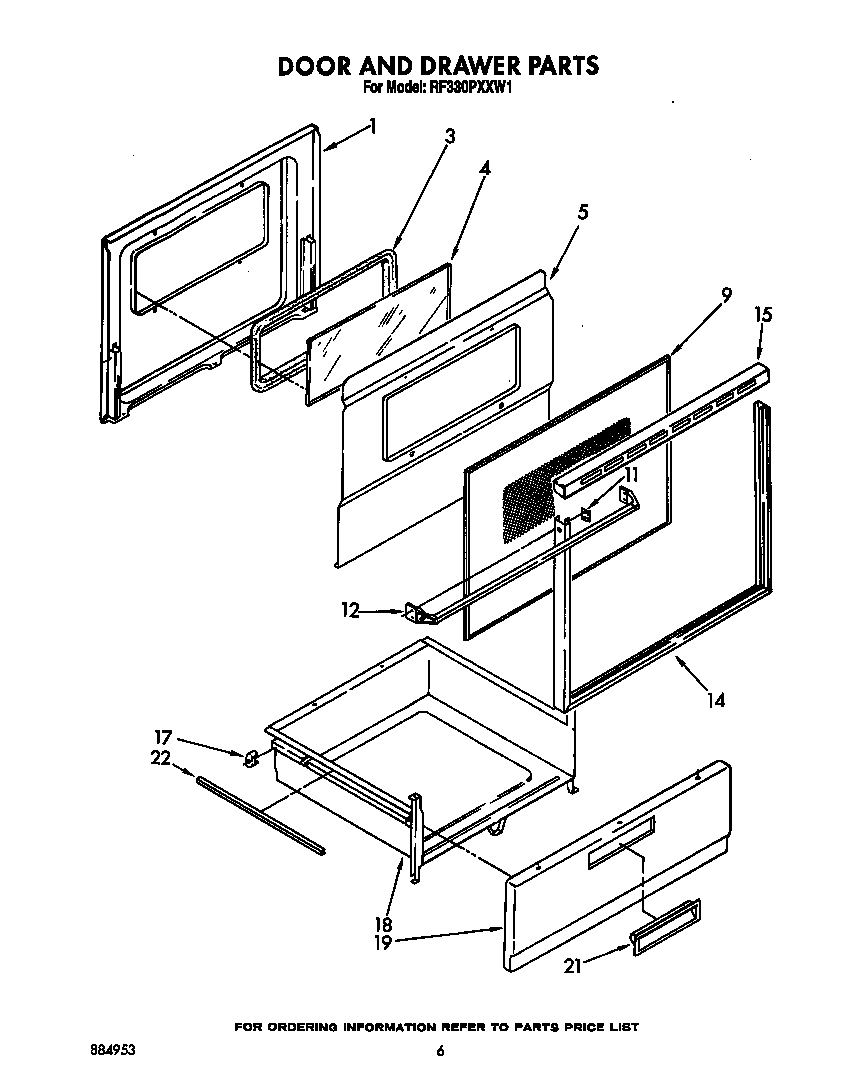 DOOR AND DRAWER PARTS
For Model: RF330PXXW1

1
3
4
5
9
15
11
12
14
17
22
18
19
21

FOR ORDERING INFORMATION REFER TO PARTS PRICE LIST

884953
6