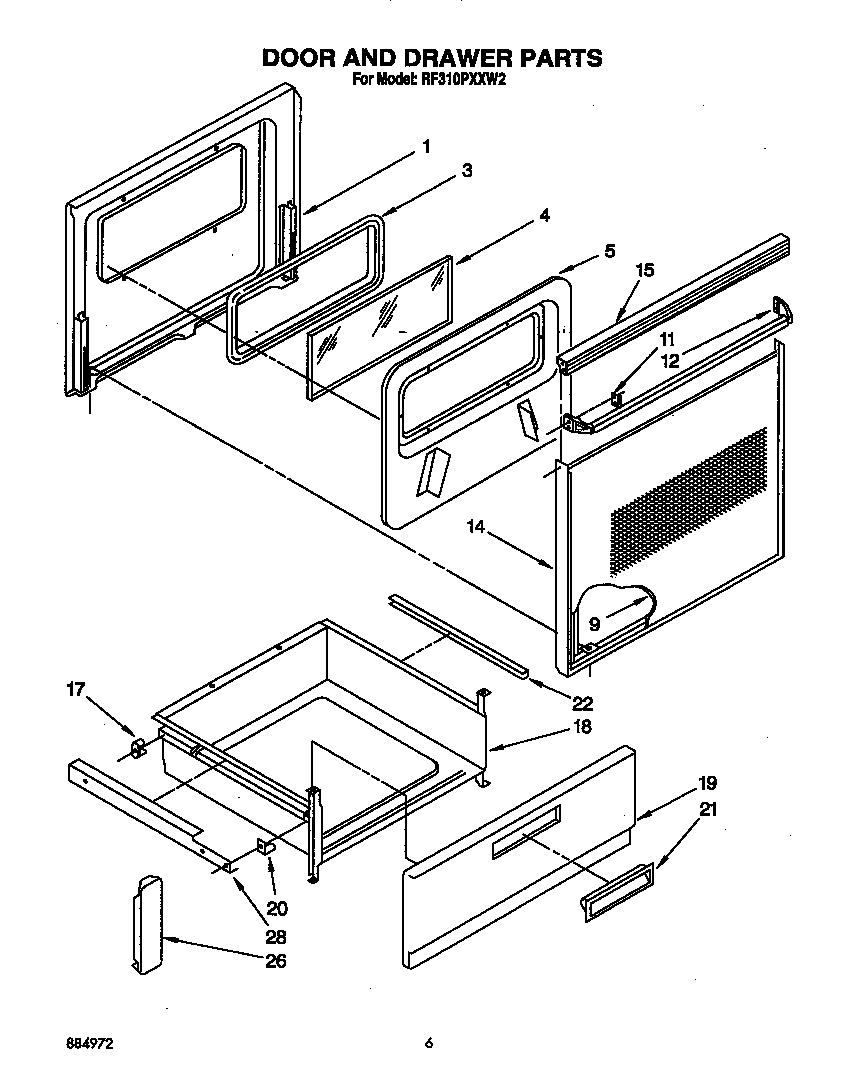 DOOR AND DRAWER PARTS
For Model: RF310PXXW2

1
3
4
5
15
11
12
14
9
22
17
18
19
21
20
28
26

884972

6