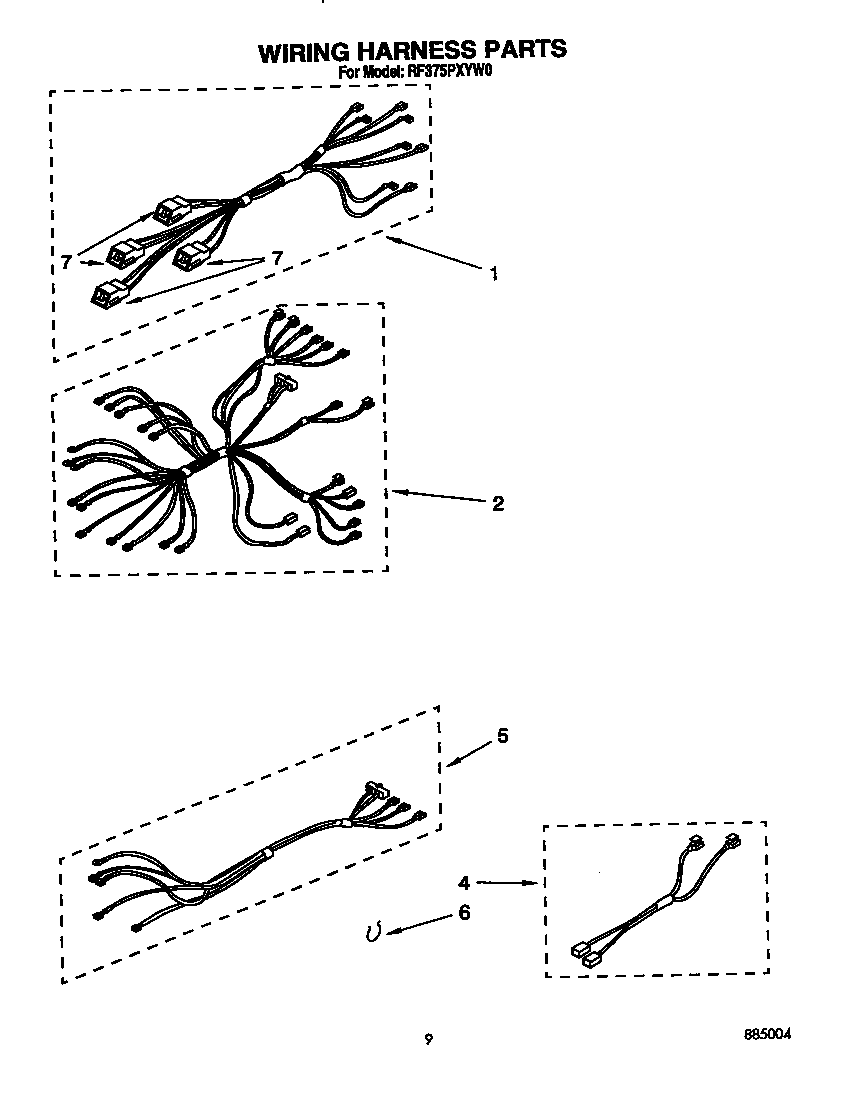 WIRING HARNESS PARTS
For Model: RF375PXYW0

7
7
1
2
5
4
6

9
885004