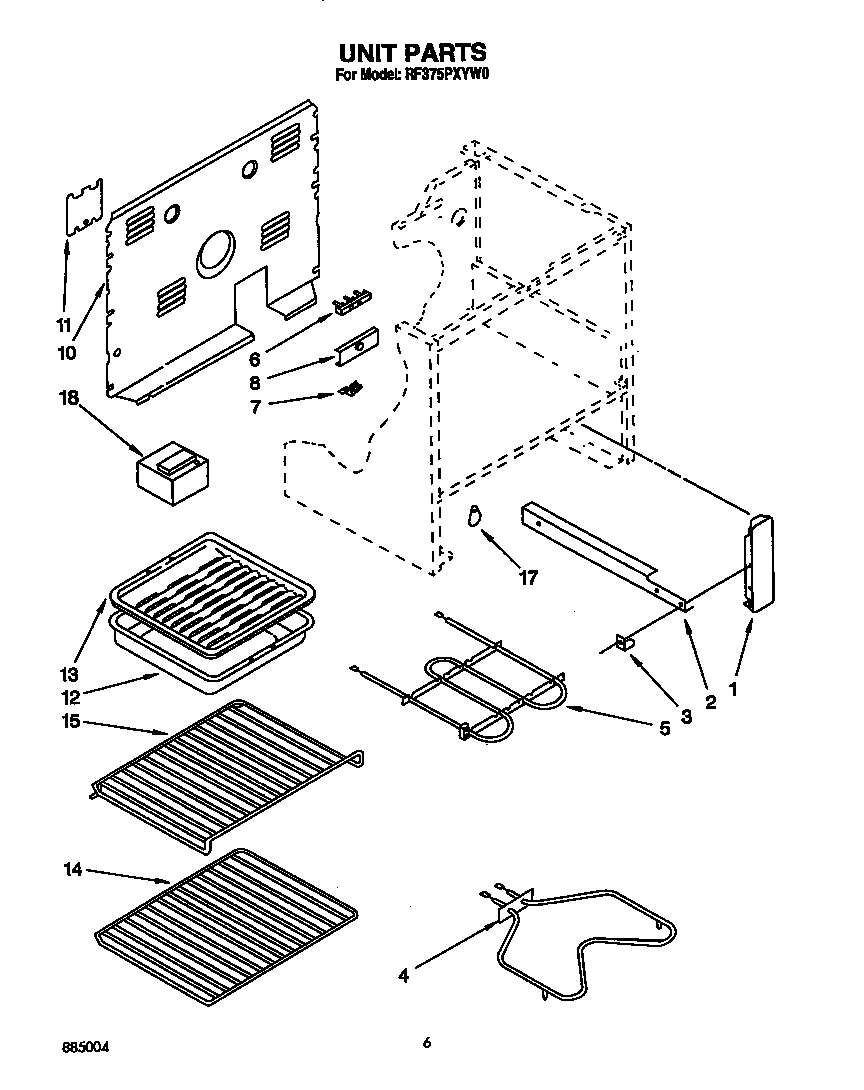 UNIT PARTS
For Model: RF375PXYW0

11
10
6
8
7
18
17
13
12
15
5
3
2
1
14
4

885004
6