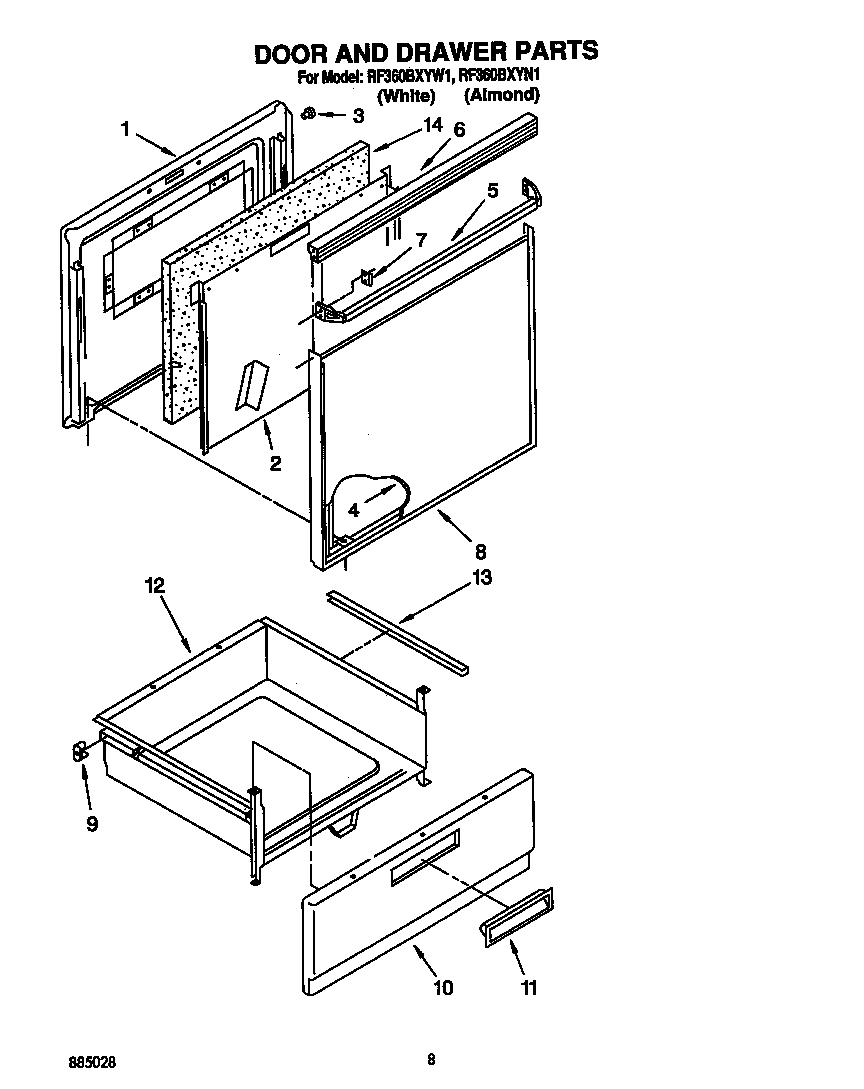 DOOR AND DRAWER PARTS

For Model: RF360BXYW1, RF360BXYN1
(White) (Almond)

1
3
14
6
5
7
2
4
8
12
13
9
10
11

885028

8