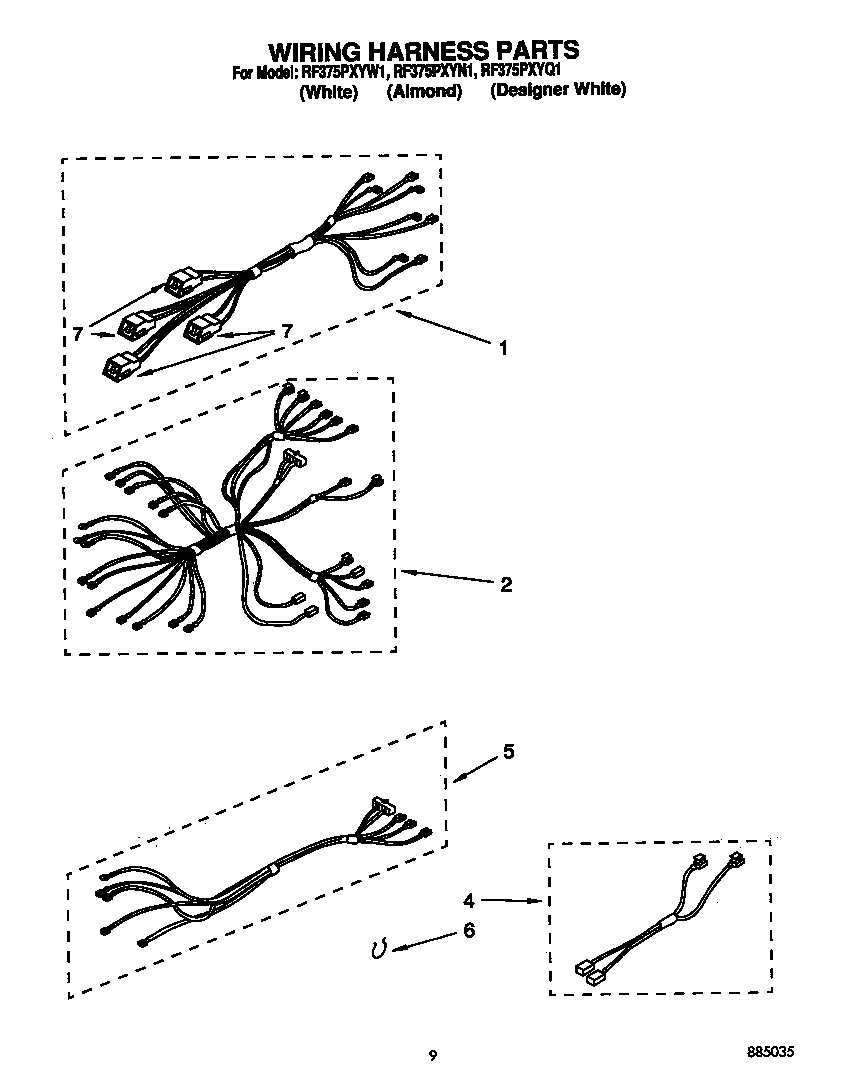 WIRING HARNESS PARTS
For Model: RF375PXYW1, RF375PXYN1, RF375PXYQ1
(White) (Almond) (Designer White)

7
7
1
2
5
4
6

9
885035