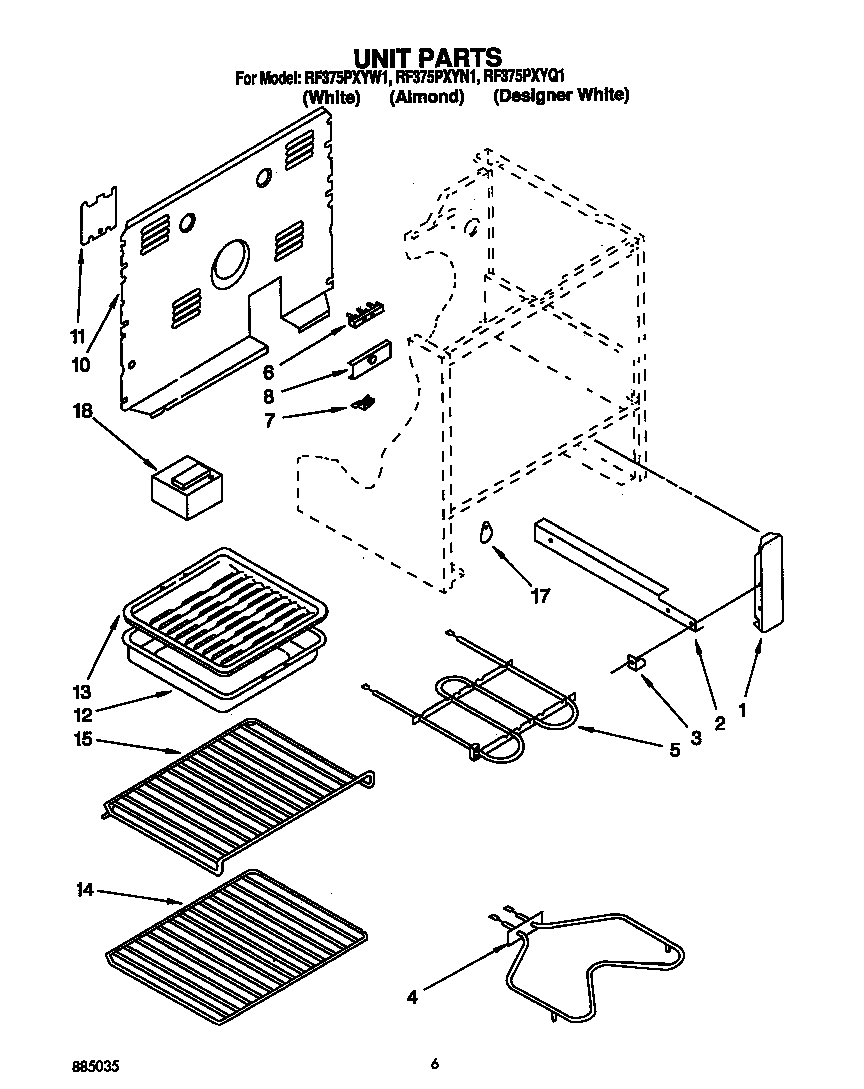 UNIT PARTS
For Model: RF375PXYW1, RF375PXYN1, RF375PXYQ1
(White) (Almond) (Designer White)

11
10
6
8
7
18
17
13
12
15
5
3
2
1
14
4

885035
6