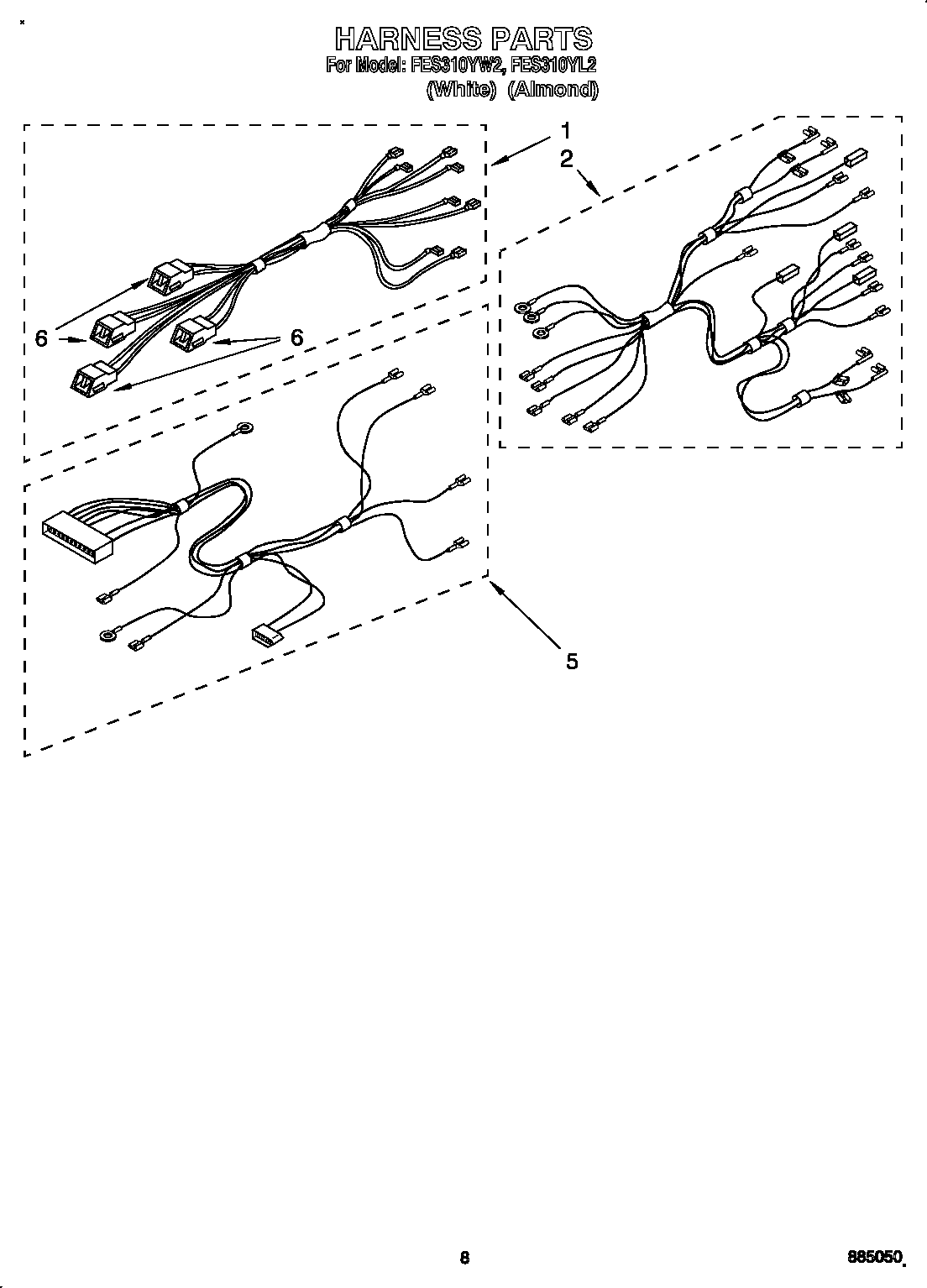 HARNESS PARTS
For Model: FES310YW2, FES310YL2
(White) (Almond)

1
2
6
6
5

8
885050