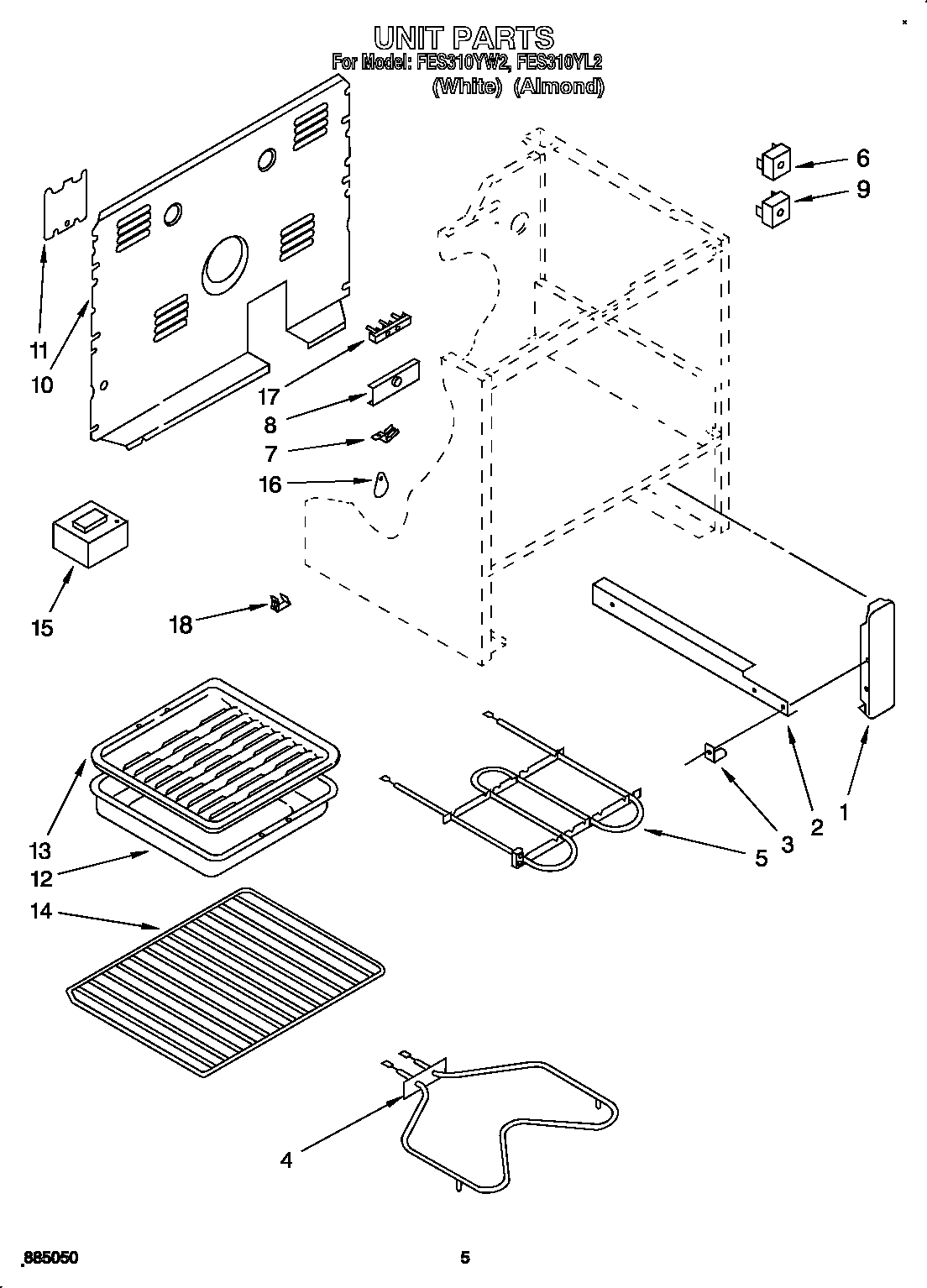 UNIT PARTS
For Model: FES310YW2, FES310YL2
(White) (Almond)

6
9
11
10
17
8
7
16
15
18
13
12
14
5
3
2
1
4

885050

5