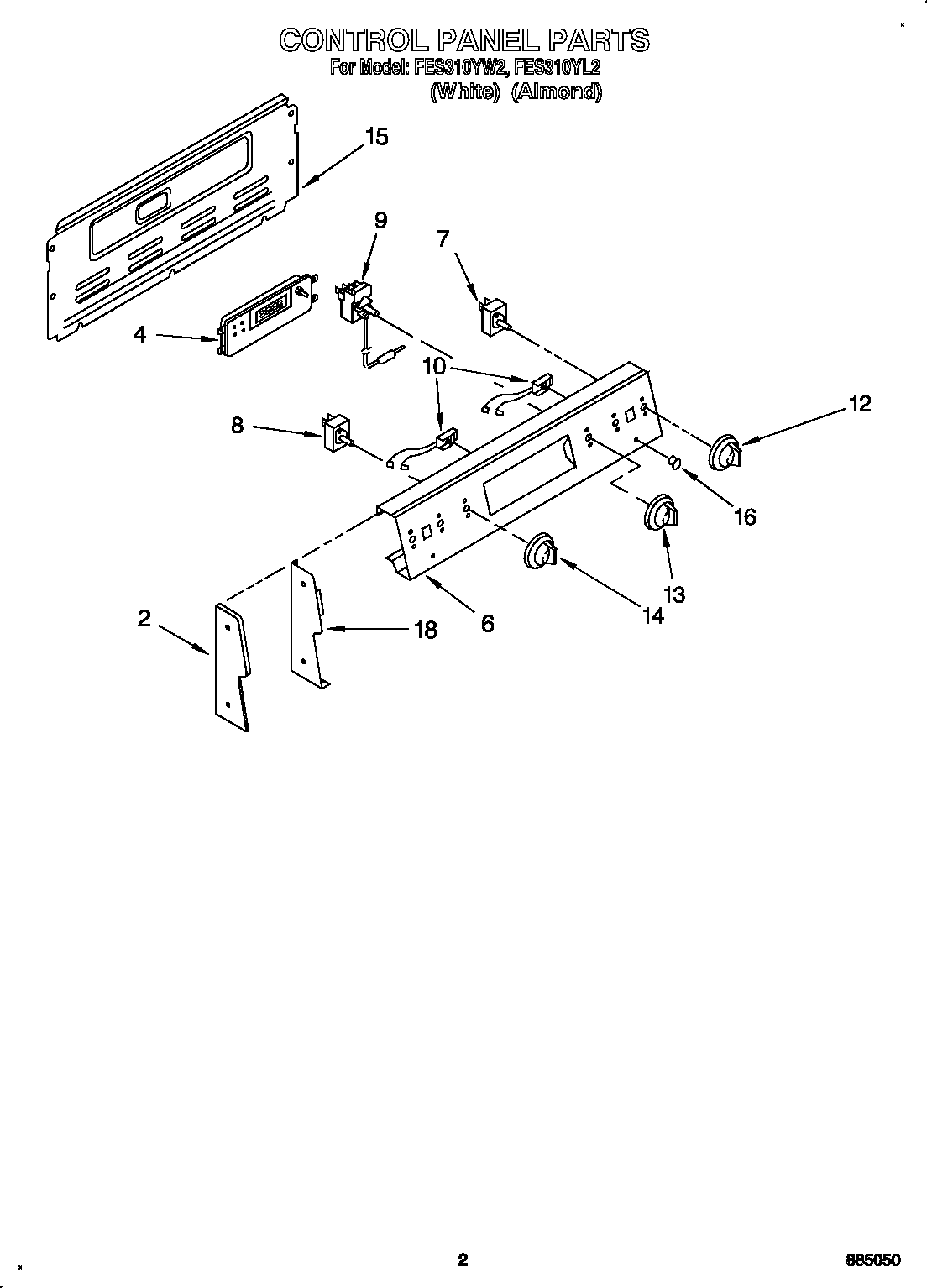 CONTROL PANEL PARTS
For Model: FES310YW2, FES310YL2
(White) (Almond)

15
9
7
4
10
12
8
16
13
14
6
2
18

2
885050