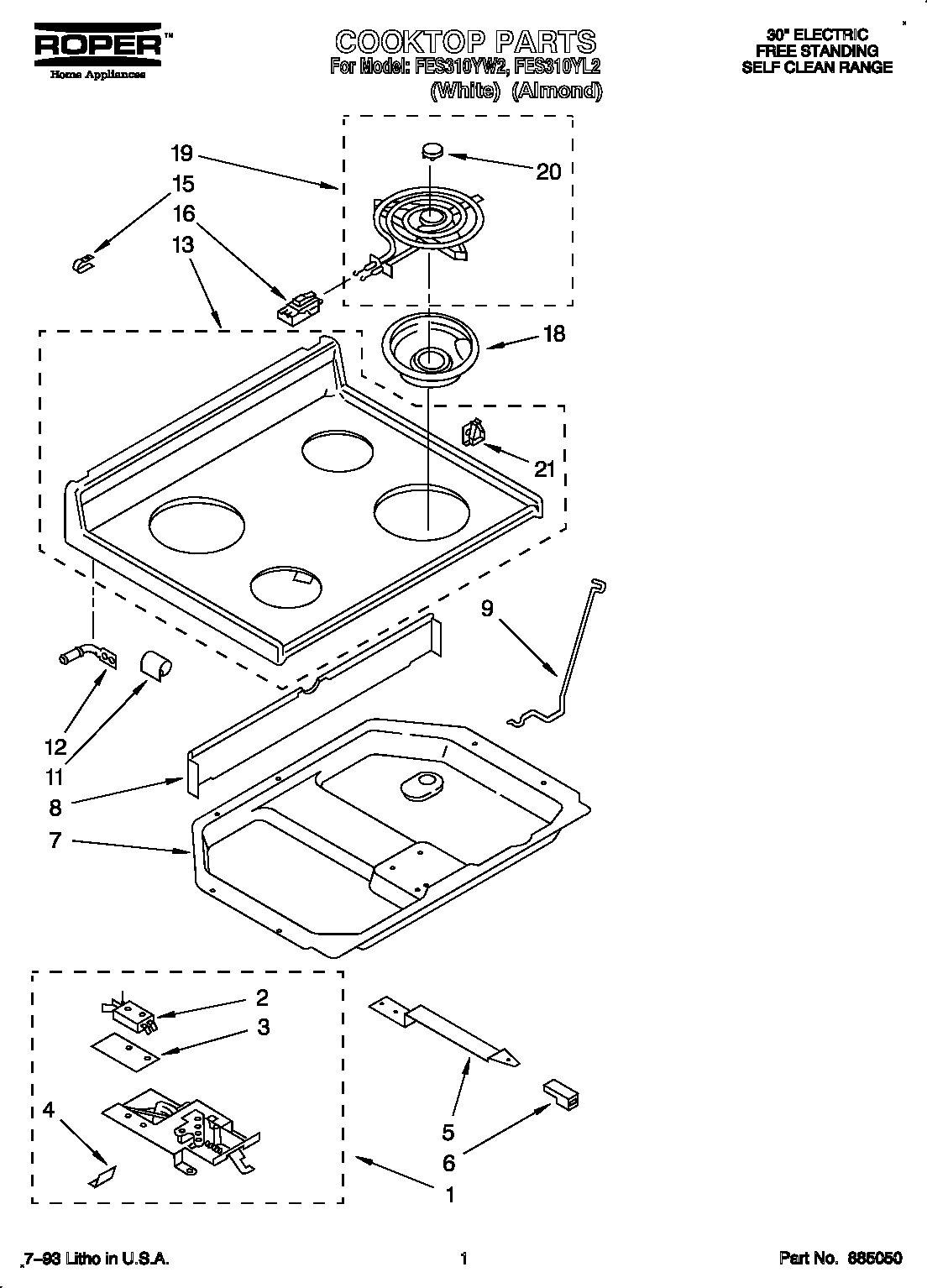 ROPER™
Home Appliances

COOKTOP PARTS
For Model: FES310YW2, FES310YL2
(White) (Almond)

30" ELECTRIC
FREE STANDING
SELF CLEAN RANGE

19
15
16
13
20
18
21
9
12
11
8
7
2
3
4
5
6
1

7–93 Litho in U.S.A.

1

Part No. 885050