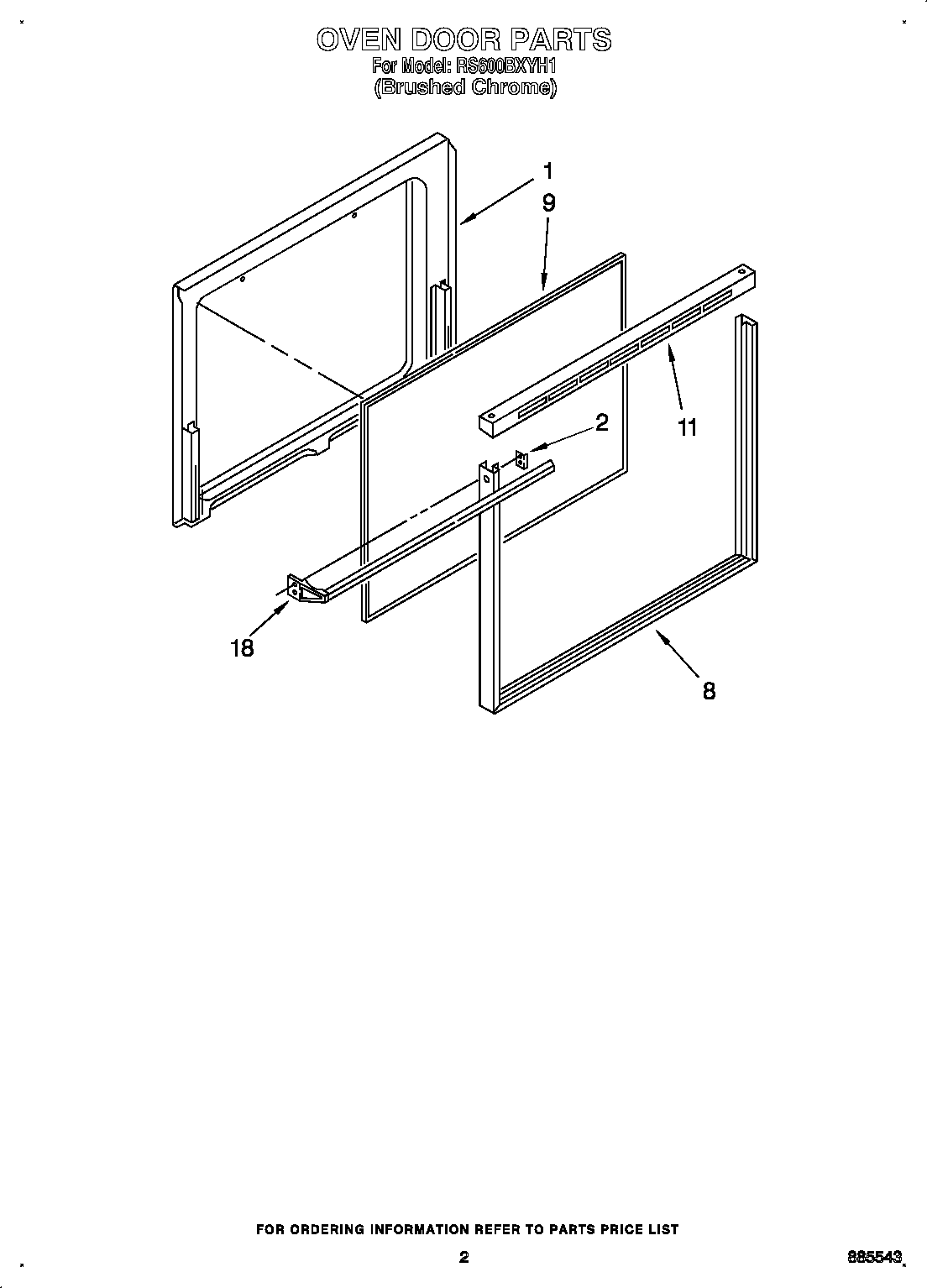 OVEN DOOR PARTS
For Model: RS600BXYH1
(Brushed Chrome)

1
9
11
2
18
8

FOR ORDERING INFORMATION REFER TO PARTS PRICE LIST

2

885543