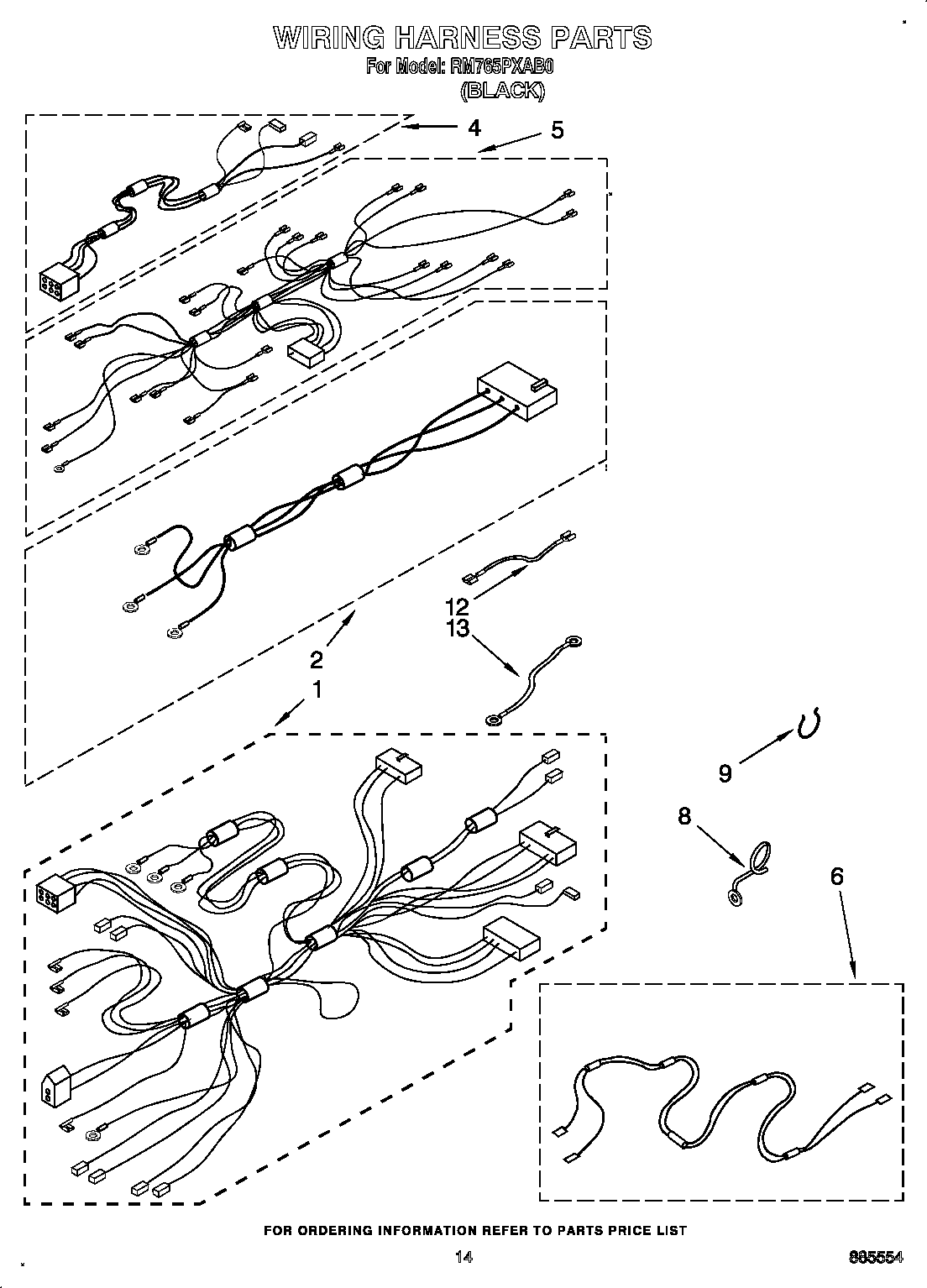 WIRING HARNESS PARTS
For Model: RM765PXAB0
(BLACK)

4
5
12
13
2
1
9
8
6

FOR ORDERING INFORMATION REFER TO PARTS PRICE LIST

14

885554