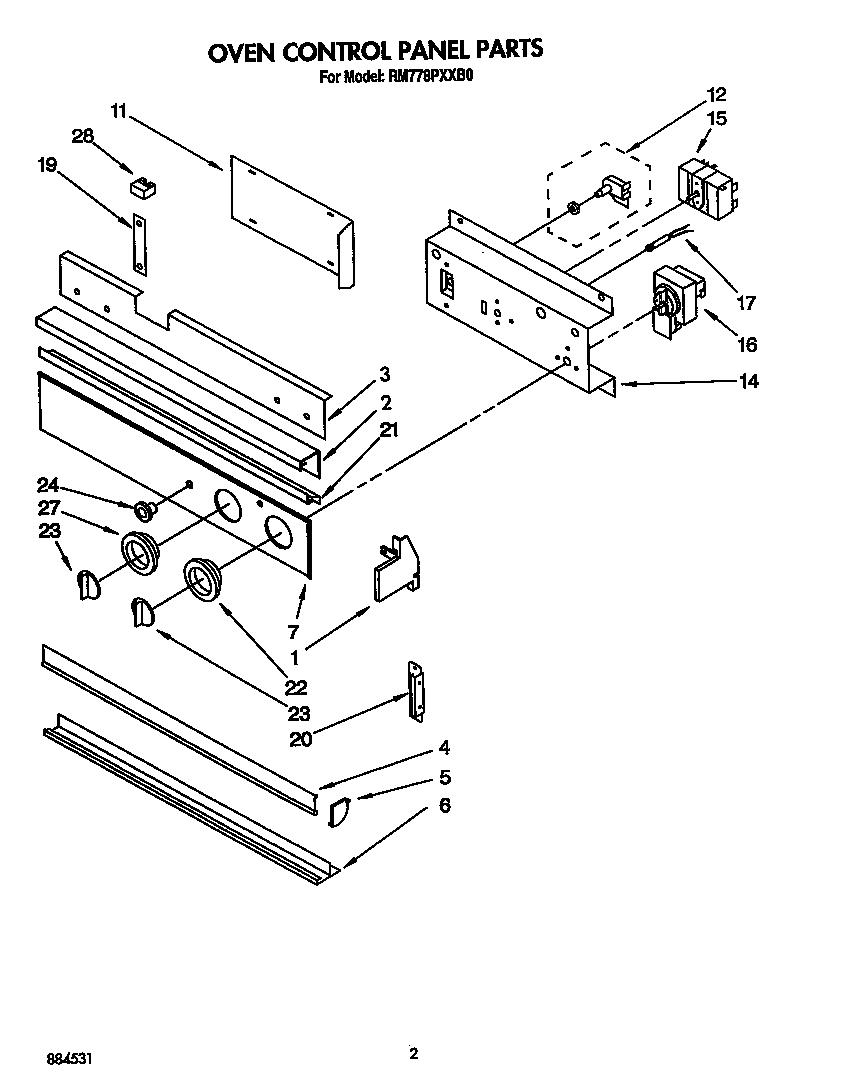 OVEN CONTROL PANEL PARTS
For Model: RM778PXXB0

11
28
19
12
15
17
16
14
3
2
21
24
27
23
7
1
22
23
20
4
5
6

884531

2