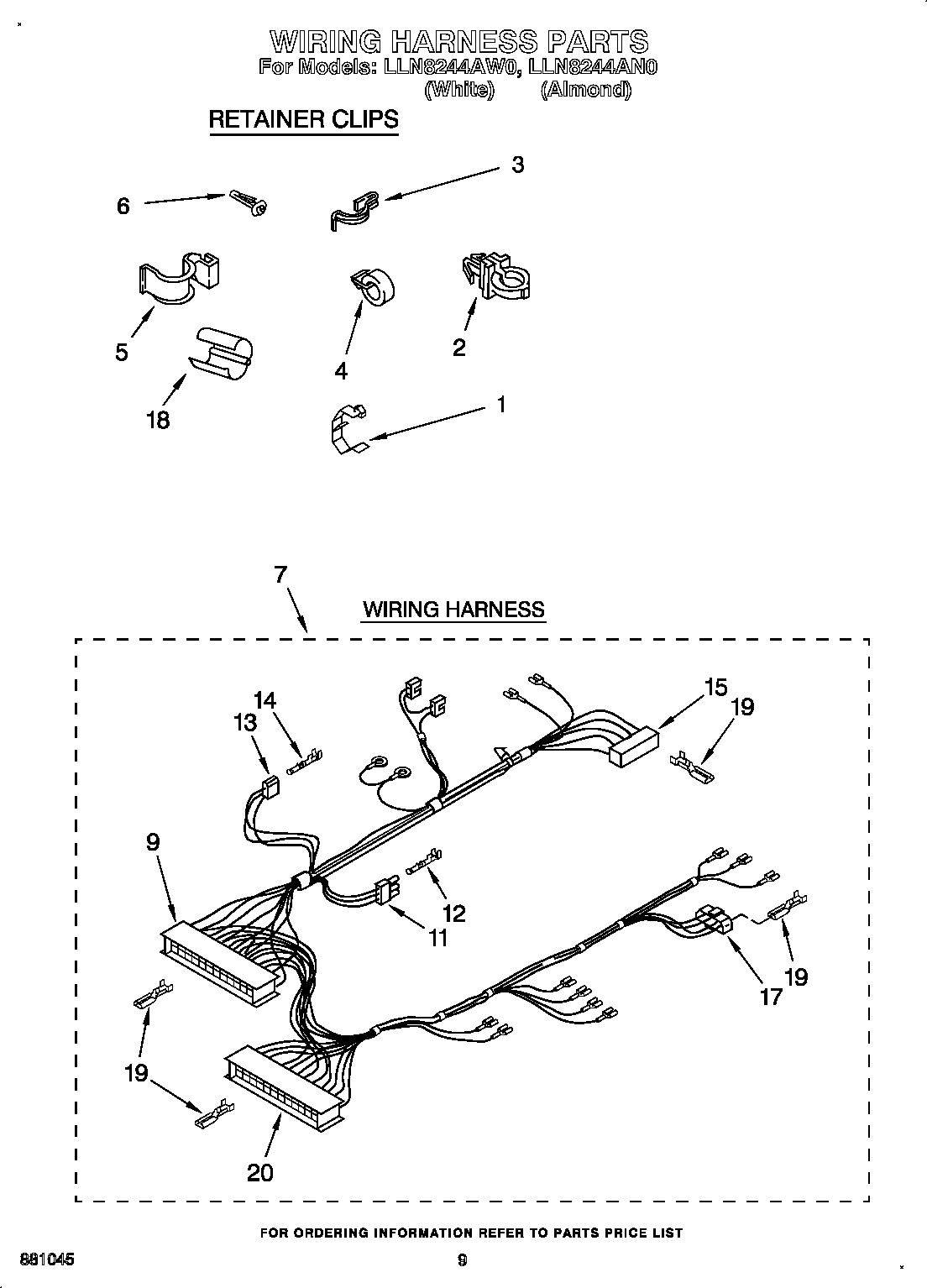 WIRING HARNESS PARTS
For Models: LLN8244AW0, LLN8244AN0
(White) (Almond)

RETAINER CLIPS

6
3
5
4
2
18
1

7
WIRING HARNESS

14
13
15
19
9
12
11
17
19
19
20

FOR ORDERING INFORMATION REFER TO PARTS PRICE LIST

881045
9