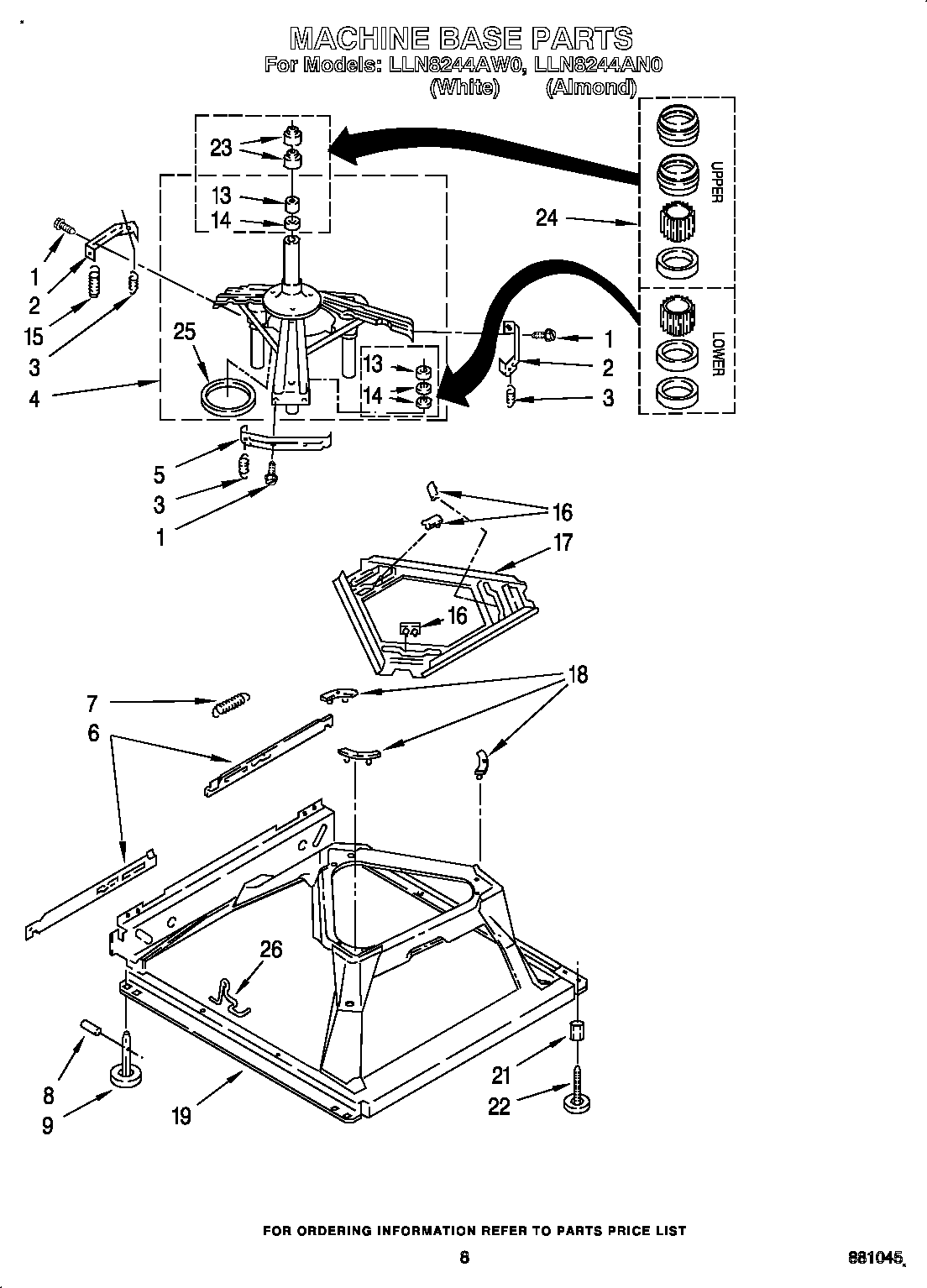 MACHINE BASE PARTS
For Models: LLN8244AW0, LLN8244AN0
(White) (Almond)

23
13
14
24
UPPER
LOWER
1
2
15
3
4
25
13
14
1
2
3
5
3
1
16
17
16
18
7
6
26
8
9
19
21
22

FOR ORDERING INFORMATION REFER TO PARTS PRICE LIST

8

881045