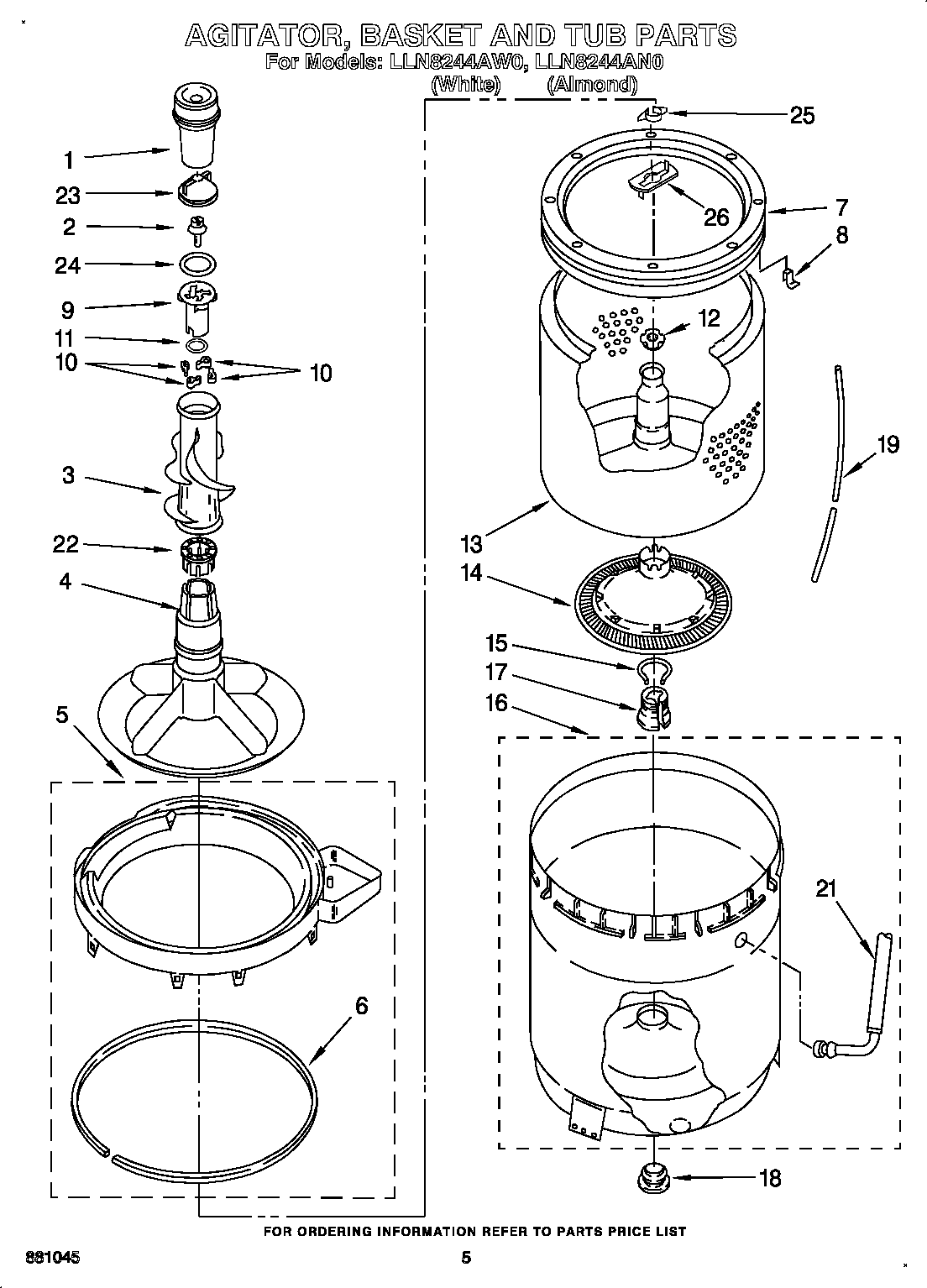 AGITATOR, BASKET AND TUB PARTS
For Models: LLN8244AW0, LLN8244AN0
(White) (Almond)

1
23
2
24
9
11
10
10
3
22
4
5
6
25
26
7
8
12
19
13
14
15
17
16
21
18

FOR ORDERING INFORMATION REFER TO PARTS PRICE LIST

881045

5