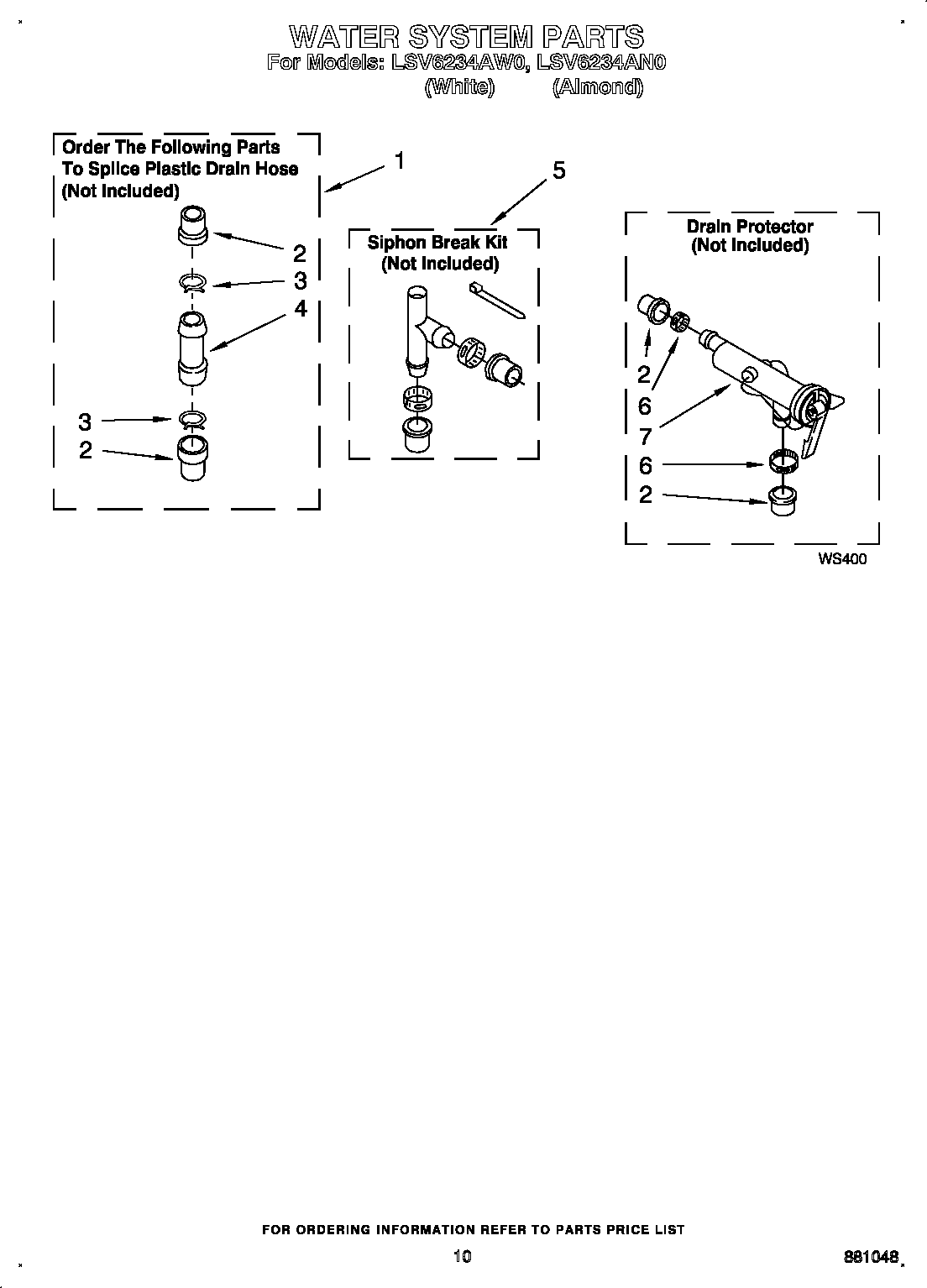 WATER SYSTEM PARTS
For Models: LSV6234AW0, LSV6234AN0
(White) (Almond)

Order The Following Parts To Splice Plastic Drain Hose (Not Included)

1

2
3
4
3
2

5

Siphon Break Kit (Not Included)

Drain Protector (Not Included)

2
6
7
6
2

WS400

FOR ORDERING INFORMATION REFER TO PARTS PRICE LIST

10

881048