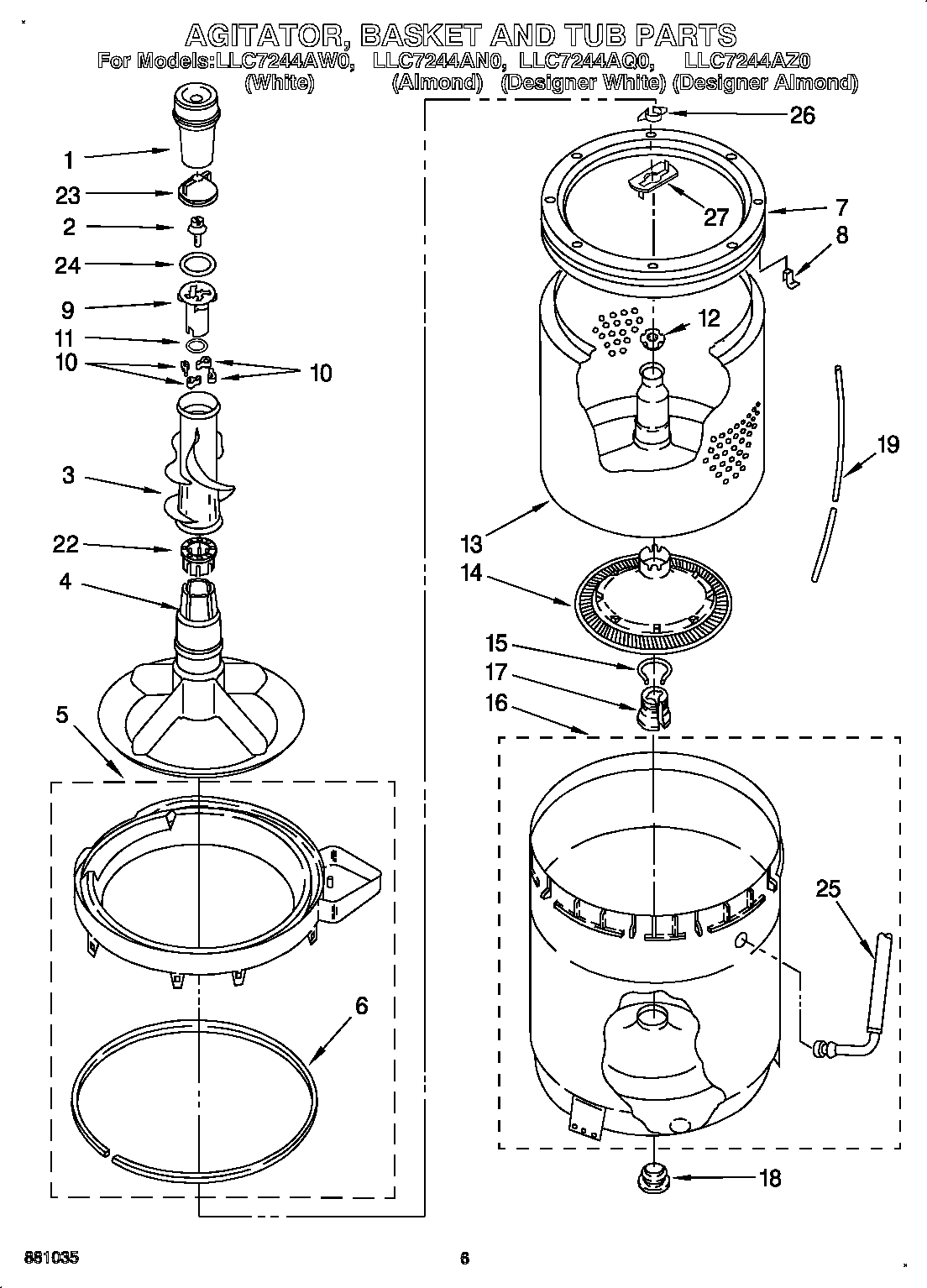 AGITATOR, BASKET AND TUB PARTS

For Models:LLC7244AW0, LLC7244AN0, LLC7244AQ0, LLC7244AZ0
(White) (Almond) (Designer White) (Designer Almond)

1
23
2
24
9
11
10
10
3
22
4
5
6
26
27
7
8
12
19
13
14
15
17
16
25
18

881035

6