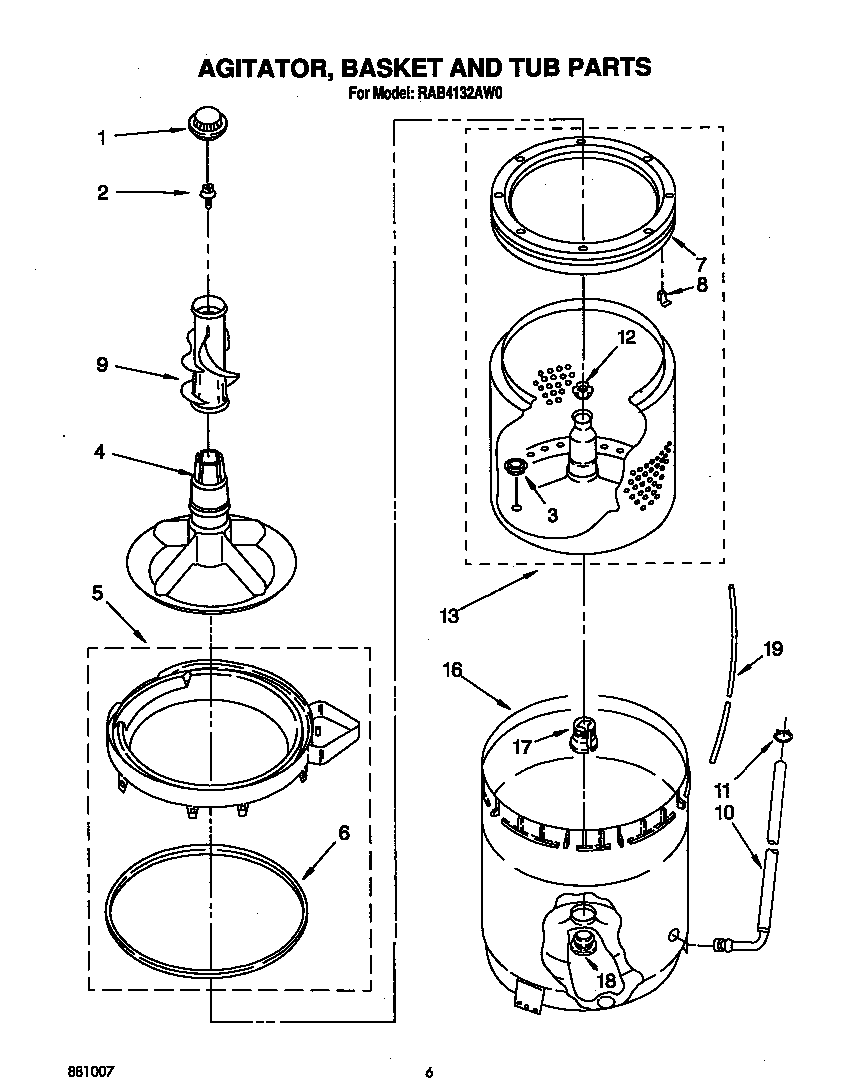 AGITATOR, BASKET AND TUB PARTS
For Model: RAB4132AW0

1
2
9
4
5
6
7
8
12
3
13
16
17
19
11
10
18

861007

6