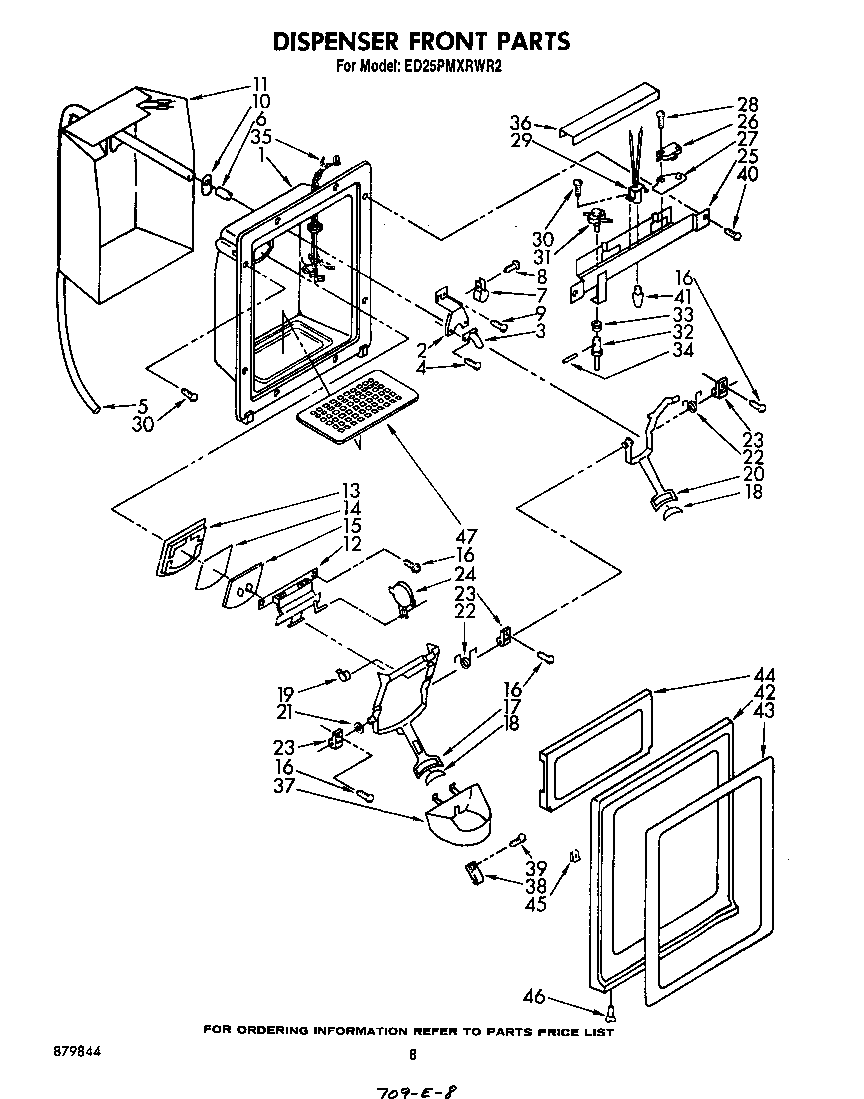 DISPENSER FRONT PARTS
For Model: ED25PMXRWR2

11
10
6
35
1

36
29

28
26
27
25
40

30
31

8
7
9
3
2
4

16
41
33
32
34

5
30

23
22
20
18

13
14
15
12

47
16
24
23
22

19
21
23
16
37

16
17
18

44
42
43

39
38
45

46

FOR ORDERING INFORMATION REFER TO PARTS PRICE LIST

879844

8

709-E-8