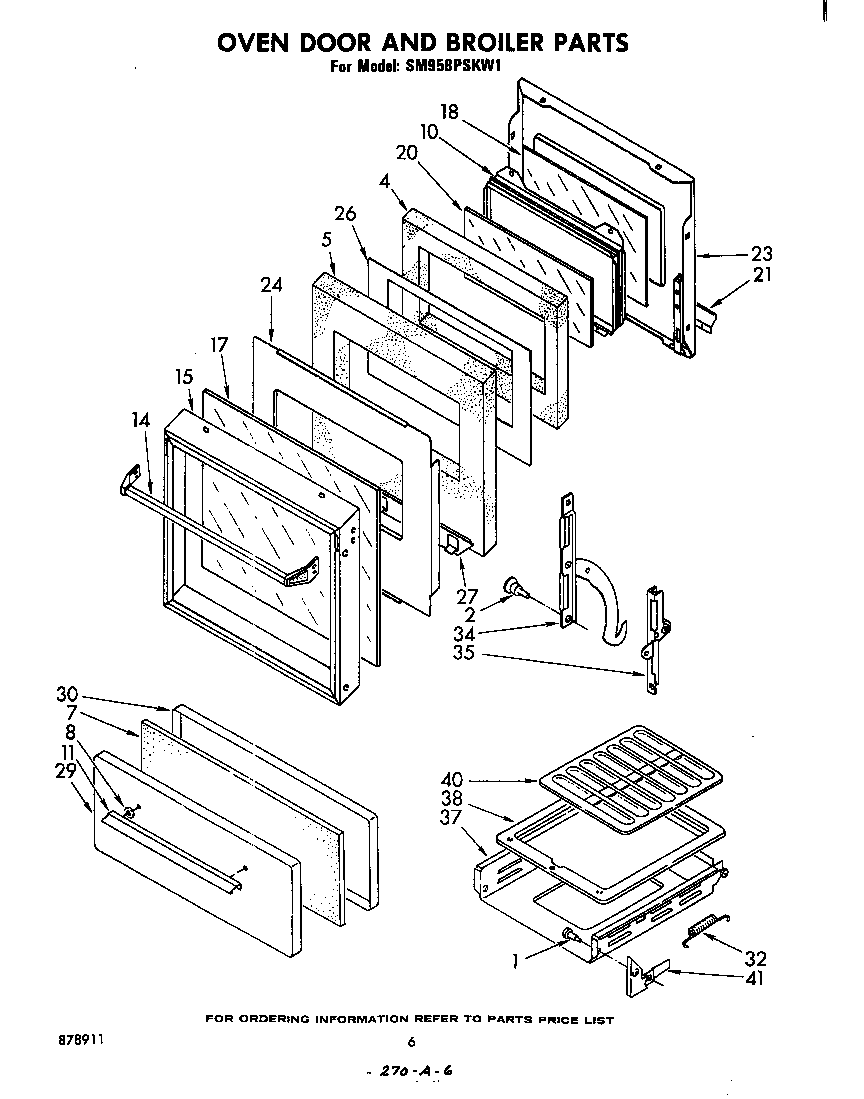 OVEN DOOR AND BROILER PARTS
For Model: SM958PSKW1

18
10
20
4
26
5
24
17
15
14
23
21
27
2
34
35
30
7
8
11
29
40
38
37
1
32
41

FOR ORDERING INFORMATION REFER TO PARTS PRICE LIST

878911

6

- 270 - A - 6