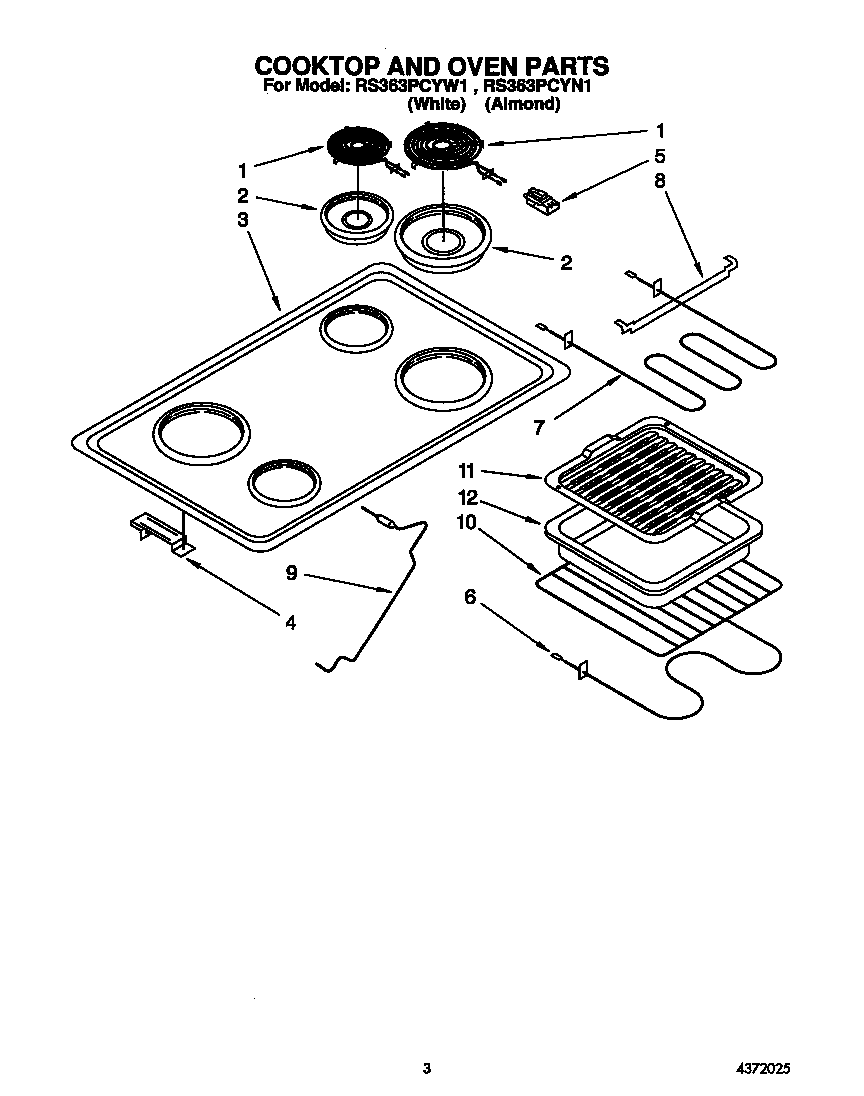 COOKTOP AND OVEN PARTS
For Model: RS363PCYW1 , RS363PCYN1
(White) (Almond)

1
1
5
8
2
3
2
7
11
12
10
9
6
4

3
4372025