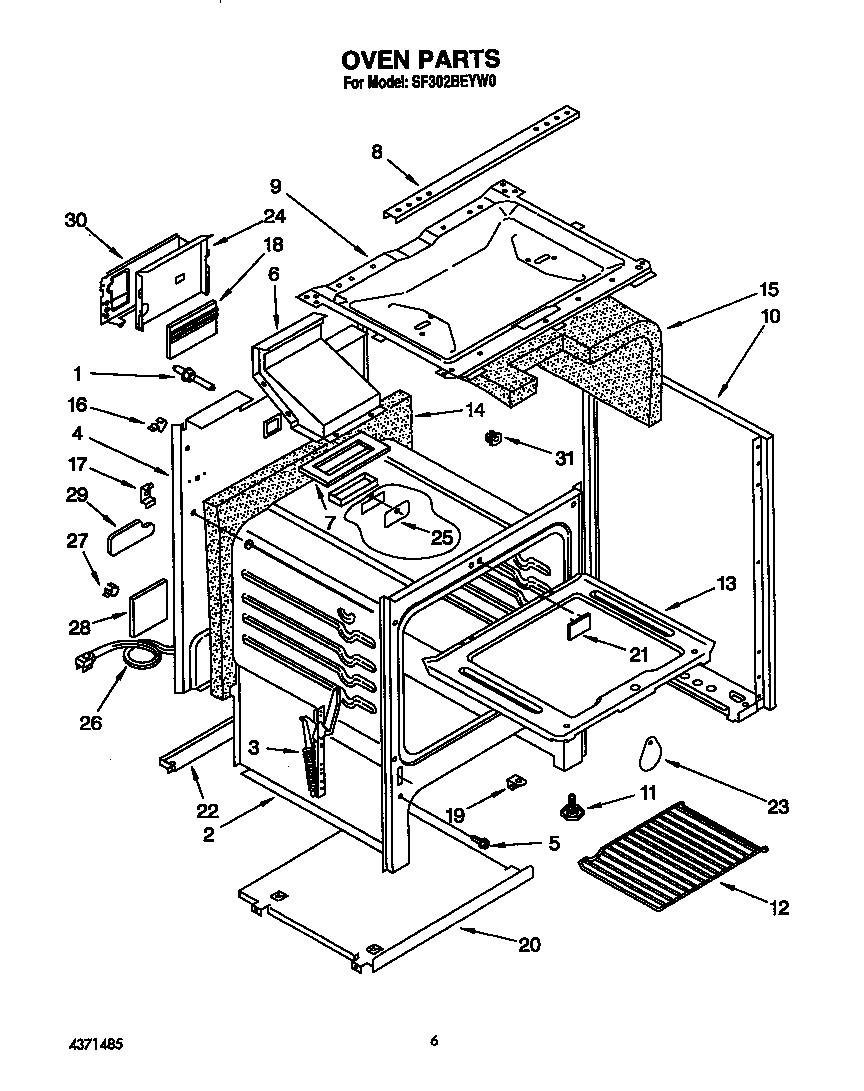 OVEN PARTS
For Model: SF302BEYW0

8
9
30
24
18
6
15
10
1
16
14
4
31
17
29
7
25
27
13
28
21
26
3
22
2
19
11
23
5
12
20

4371485
6