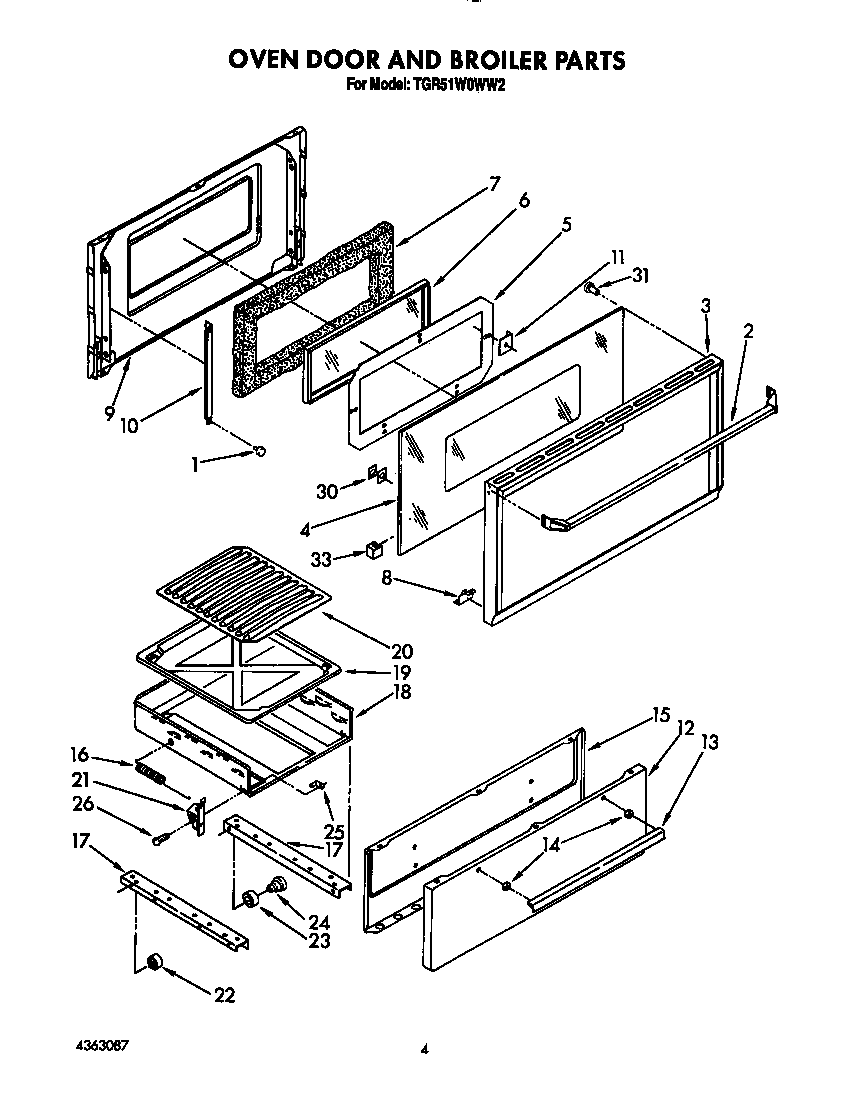 OVEN DOOR AND BROILER PARTS
For Model: TGR51W0WW2

7
6
5
11
31
3
2
9
10
1
30
4
33
8
20
19
18
16
21
26
25
17
17
24
23
22
15
12
13
14

4363087

4