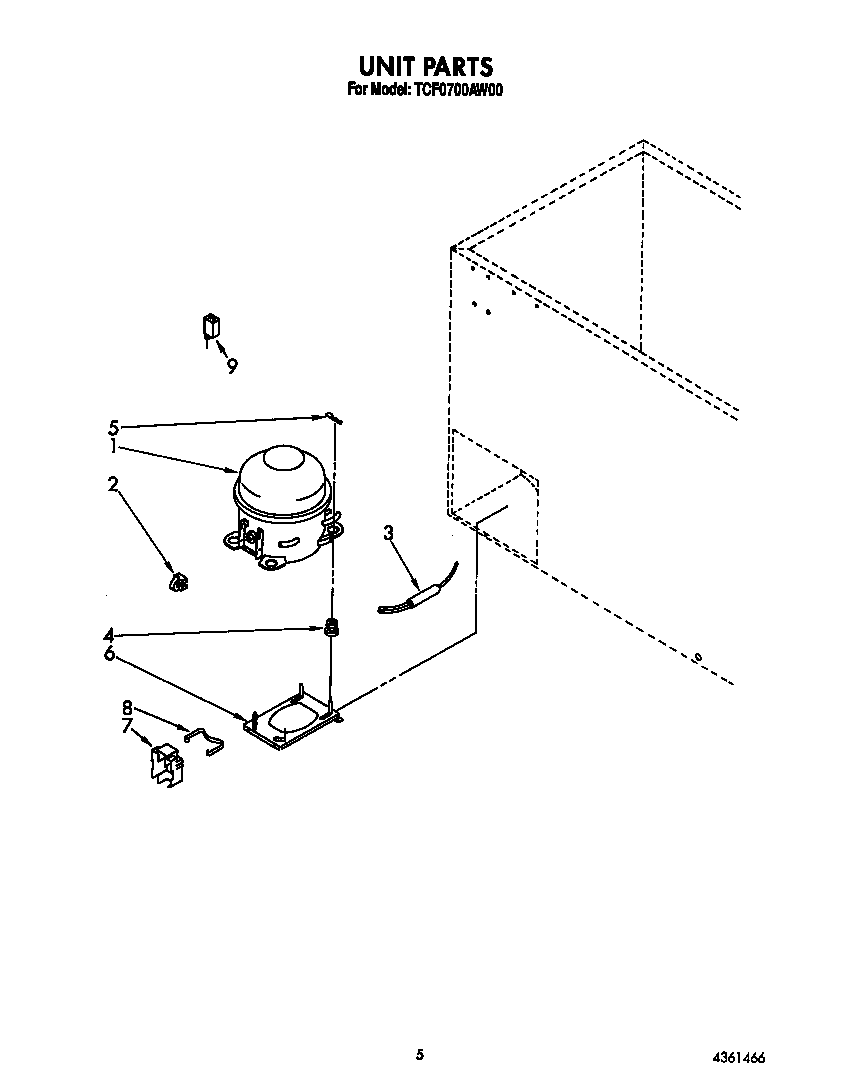 UNIT PARTS
For Model: TCF0700AW00

9

5
1

2

3

4
6

8
7

5

4361466