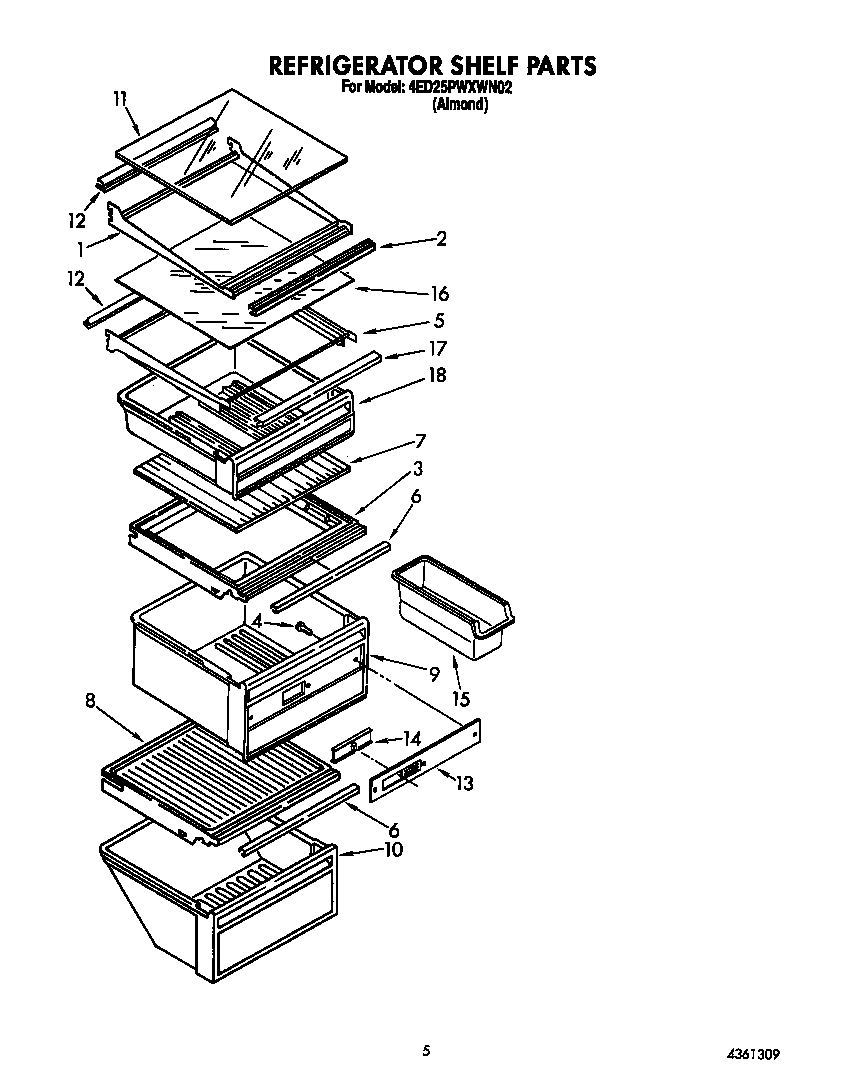 REFRIGERATOR SHELF PARTS
For Model: 4ED25PWXWN02
(Almond)

11
12
1
2
12
16
5
17
18
7
3
6
4
9
15
8
14
13
6
10

5

4361309