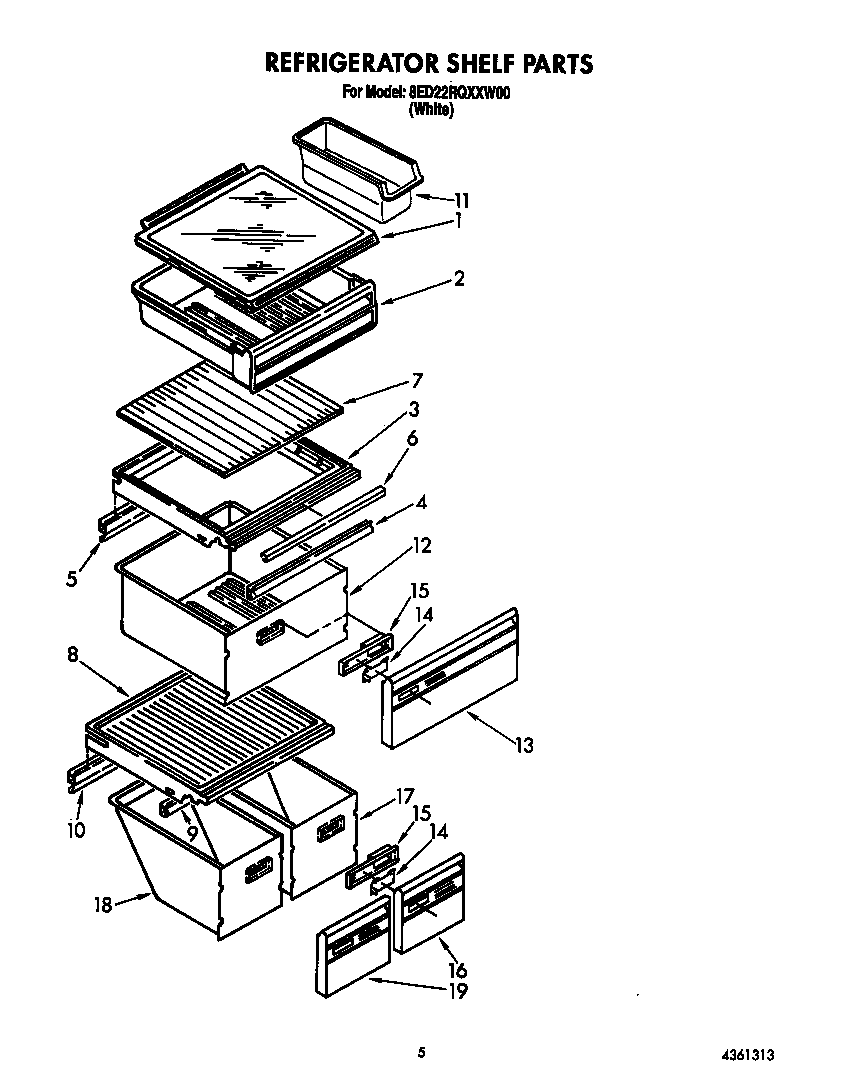 REFRIGERATOR SHELF PARTS
For Model: 8ED22RQXXW00
(White)

11
1
2
7
3
6
4
5
12
15
14
8
13
10
9
17
15
14
18
16
19

5

4361313