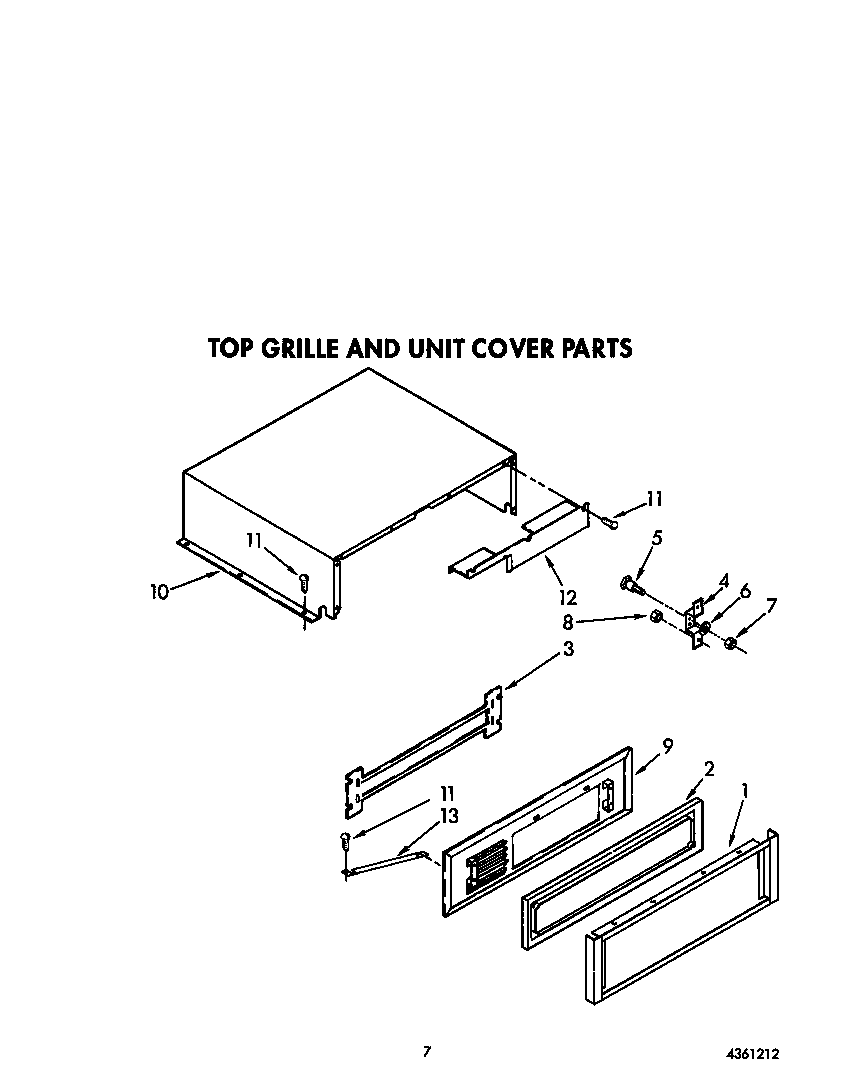 TOP GRILLE AND UNIT COVER PARTS

11
11
10
12
5
4
6
7
8
3
9
2
1
11
13

7
4361212