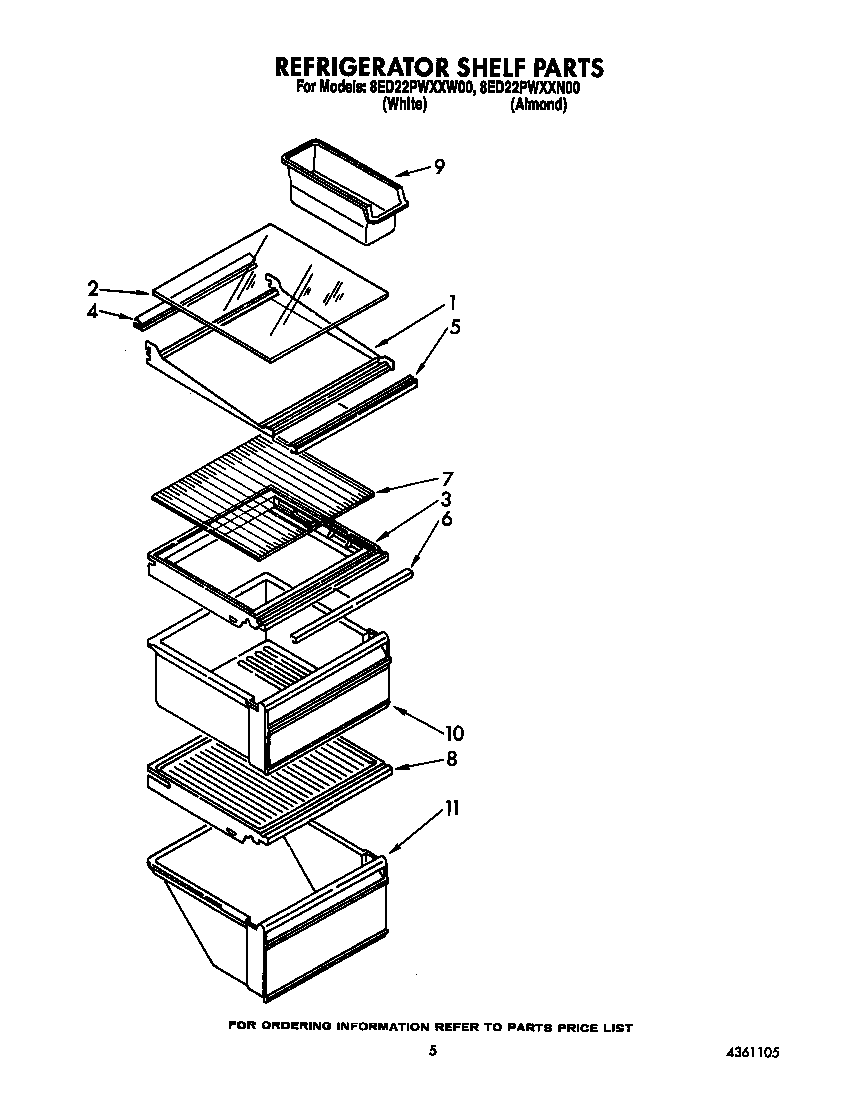 REFRIGERATOR SHELF PARTS
For Models: 8ED22PWXXW00, 8ED22PWXXN00
(White) (Almond)

9
2
4
1
5
7
3
6
10
8
11

FOR ORDERING INFORMATION REFER TO PARTS PRICE LIST

5

4361105