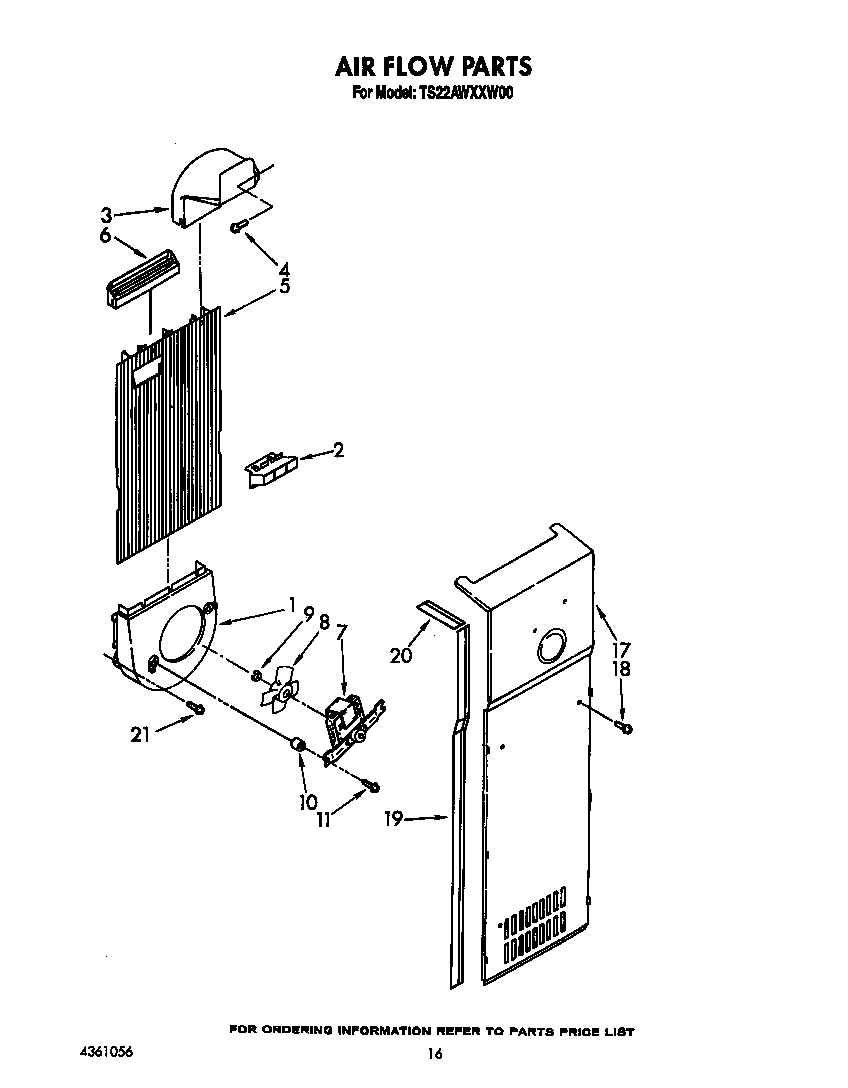 AIR FLOW PARTS
For Model: TS22AWXXW00

3
6
4
5
2
1
9
8
7
20
17
18
21
10
11
19

FOR ORDERING INFORMATION REFER TO PARTS PRICE LIST

4361056

16