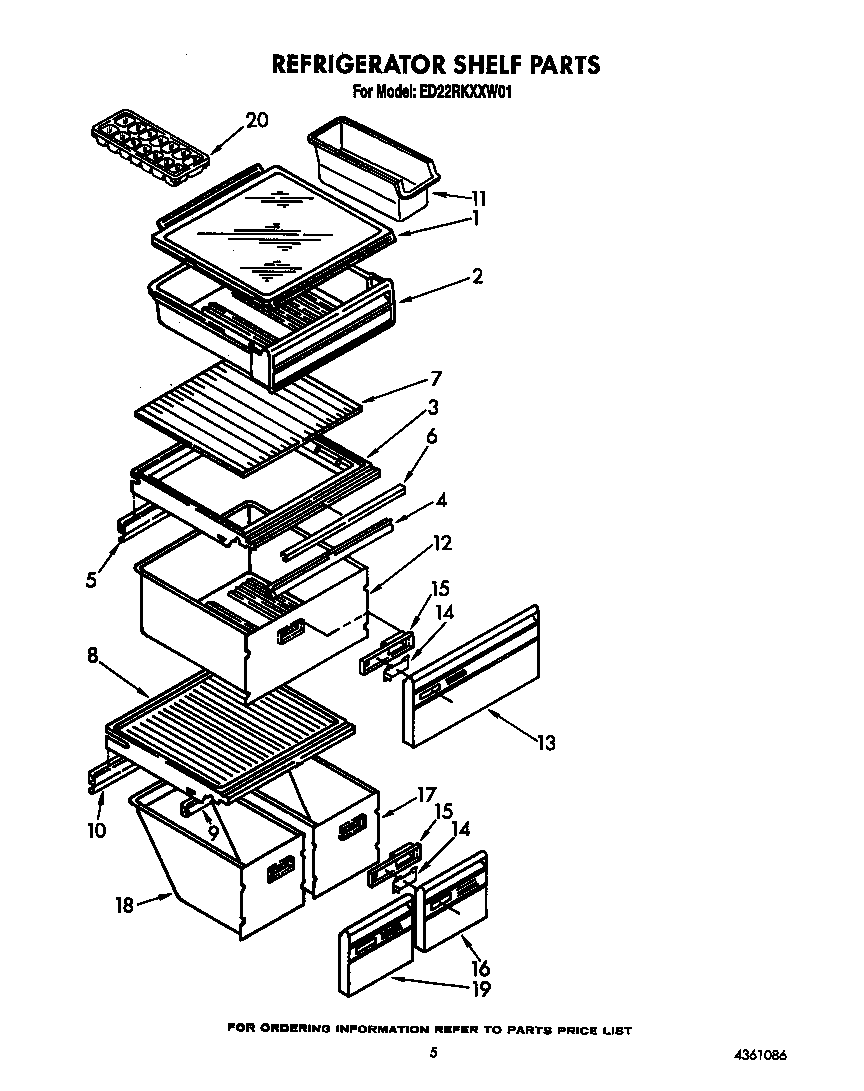 REFRIGERATOR SHELF PARTS
For Model: ED22RKXXW01

20
11
1
2
7
3
6
4
5
12
15
14
8
13
17
15
14
10
9
18
16
19

FOR ORDERING INFORMATION REFER TO PARTS PRICE LIST

5

4361086