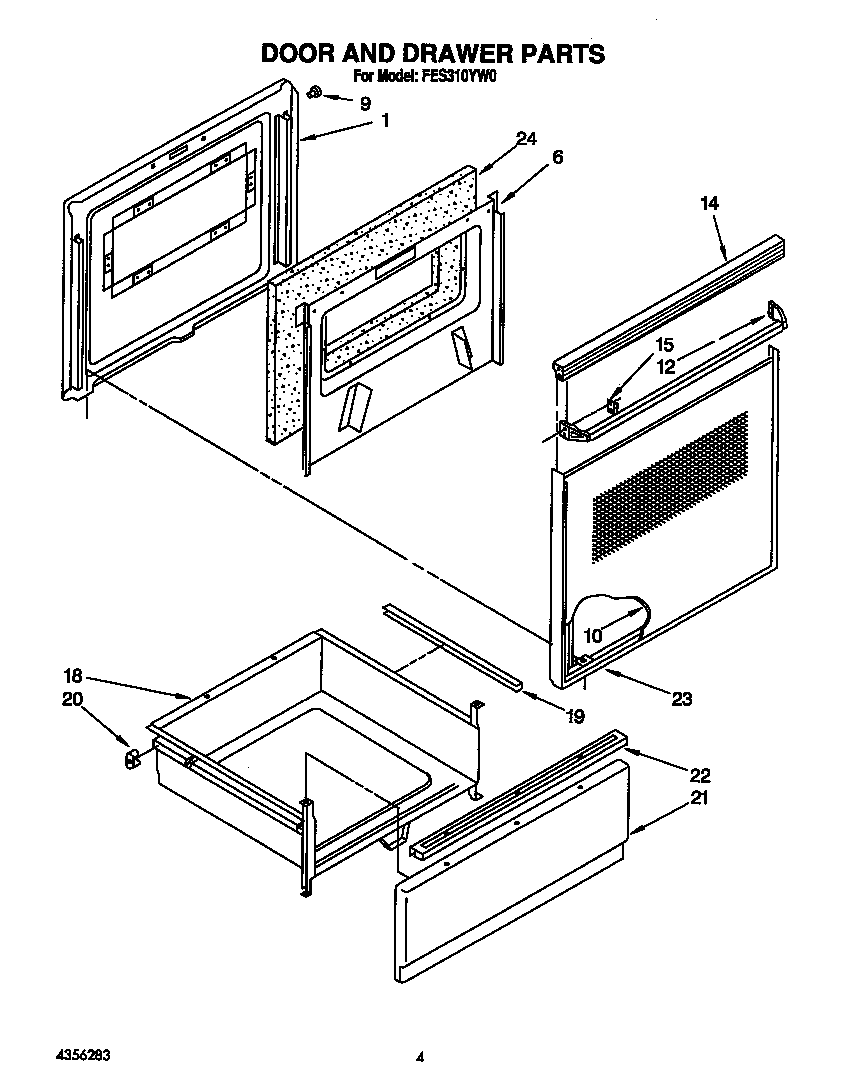 DOOR AND DRAWER PARTS
For Model: FES310YW0

9
1
24
6
14
15
12
10
23
18
20
19
22
21

4356283

4