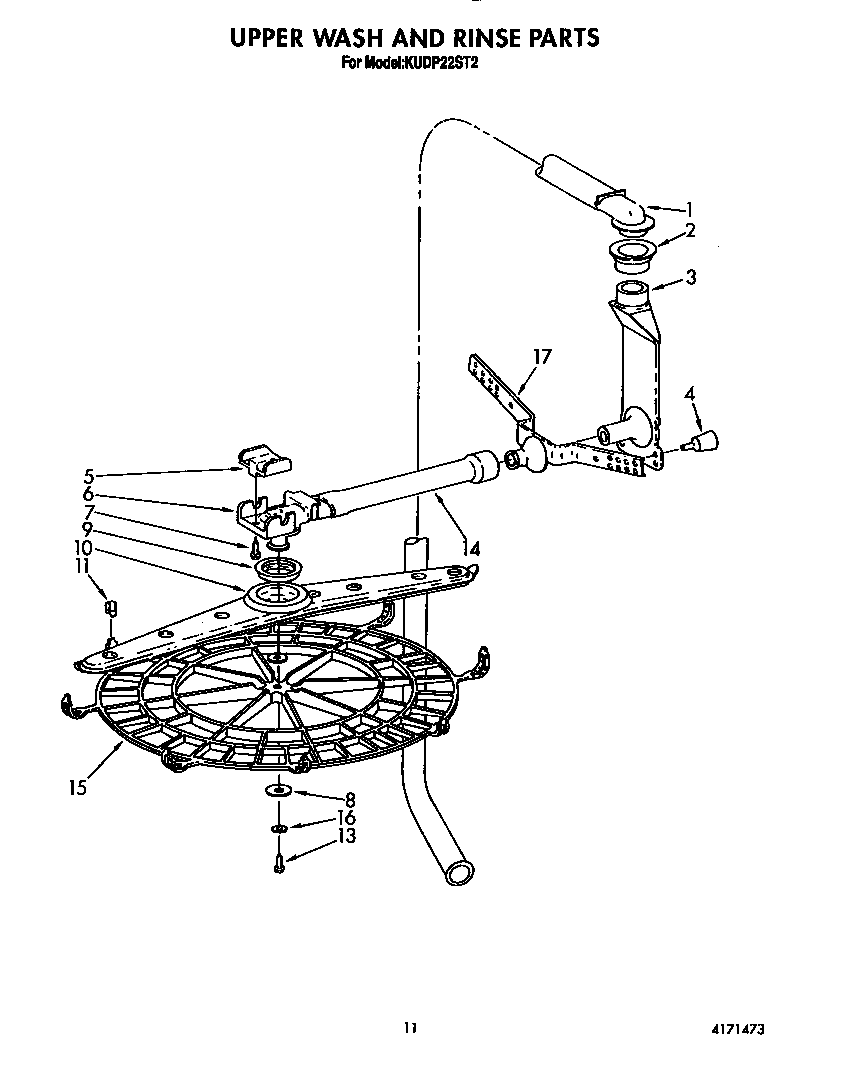 UPPER WASH AND RINSE PARTS
For Model:KUDP22ST2

1
2
3
17
4
5
6
7
9
10
11
14
15
8
16
13

11

4171473