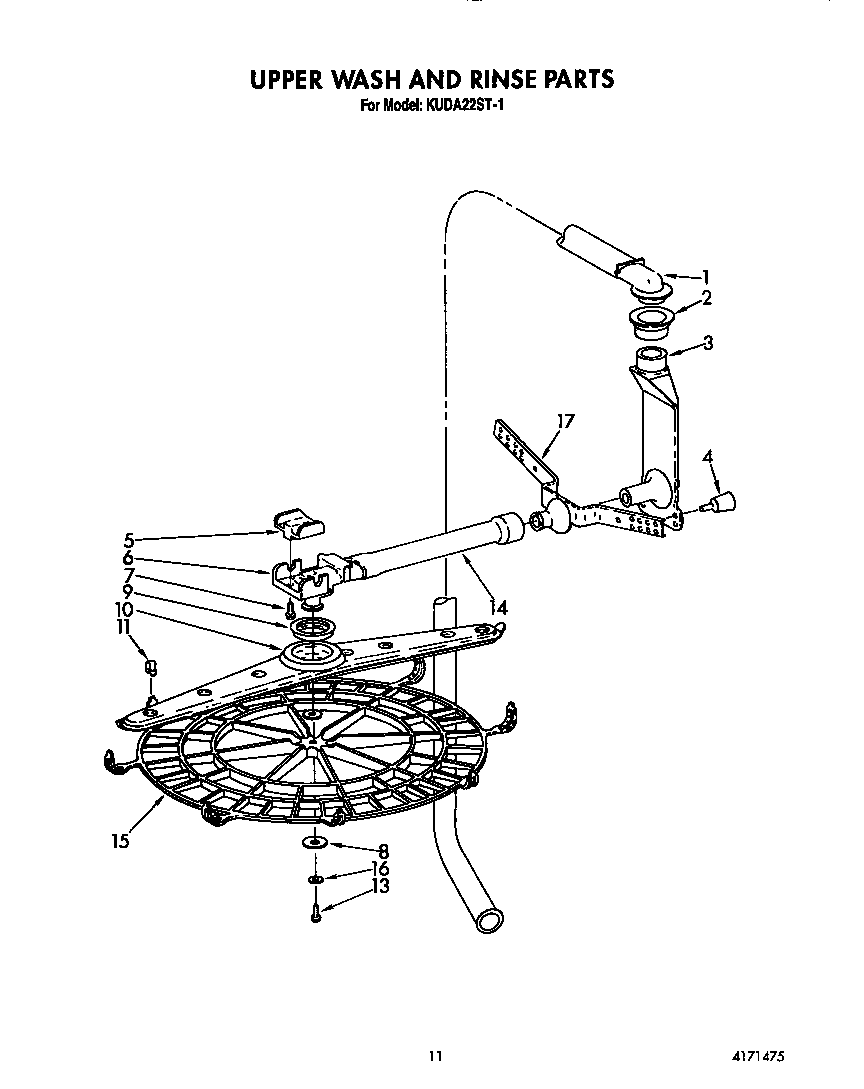 UPPER WASH AND RINSE PARTS
For Model: KUDA22ST-1

1
2
3
17
4
5
6
7
9
10
11
14
15
8
16
13

11

4171475