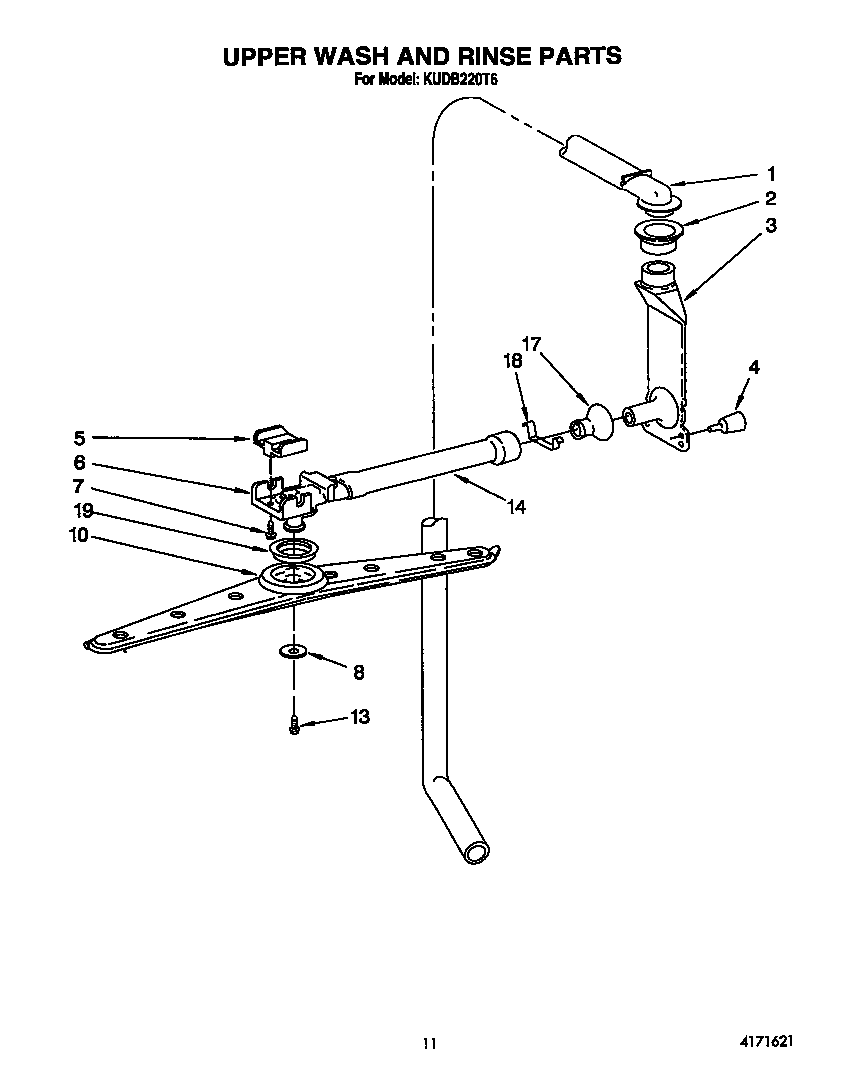 UPPER WASH AND RINSE PARTS
For Model: KUDB220T6

1
2
3
17
18
4
5
6
7
19
10
14
8
13

11

4171621