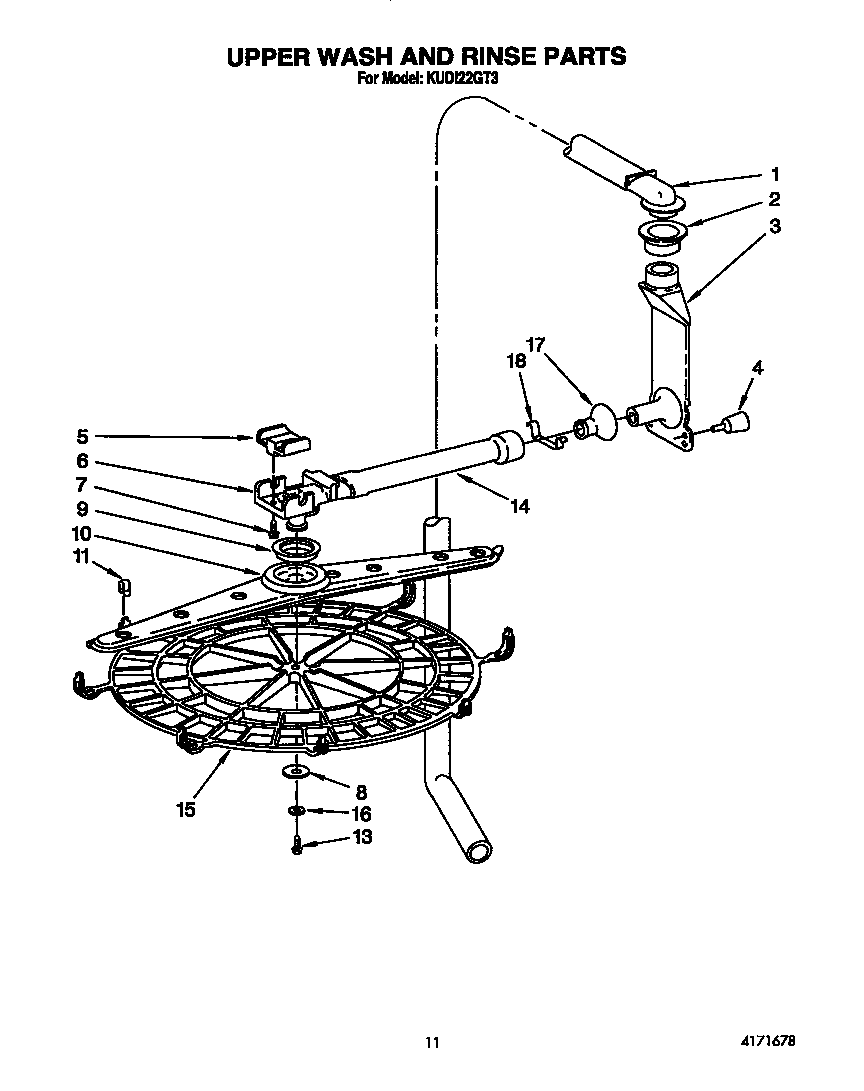 UPPER WASH AND RINSE PARTS
For Model: KUDI22GT3

1
2
3
17
18
4
5
6
7
9
10
11
14
15
8
16
13

11

4171678