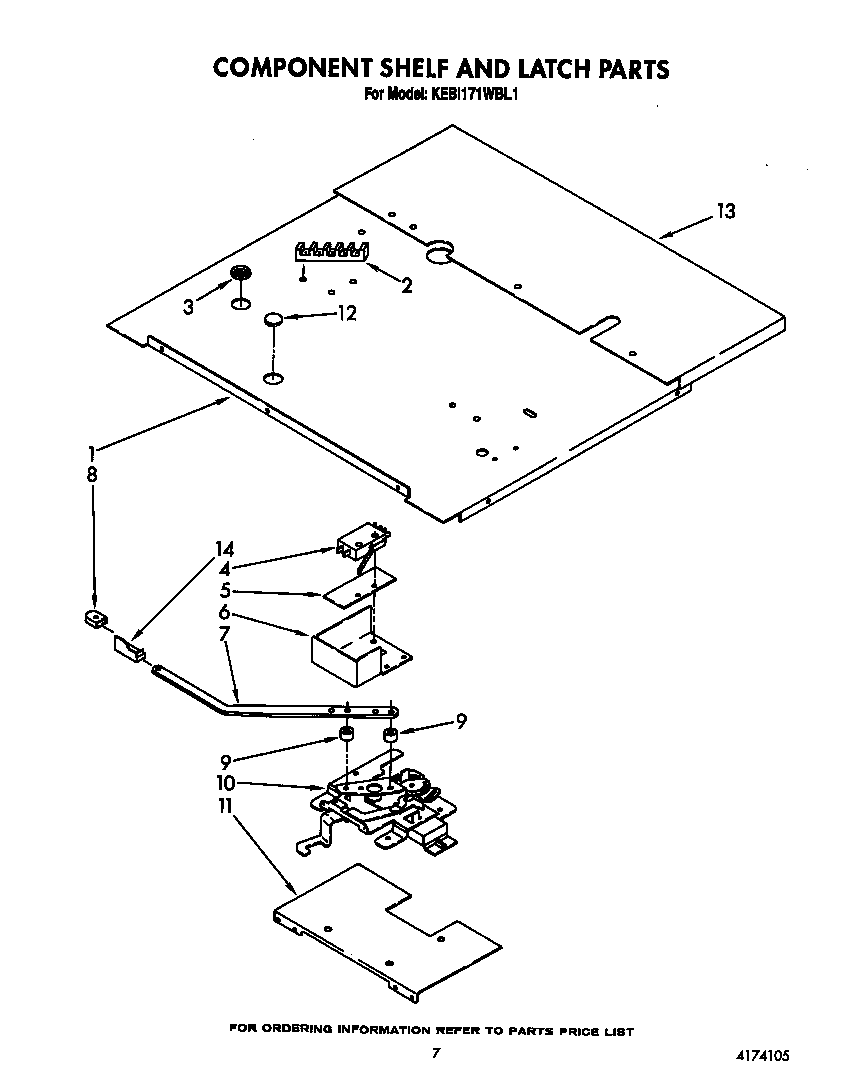 COMPONENT SHELF AND LATCH PARTS
For Model: KEBI171WBL1

13
2
3
12
1
8
14
4
5
6
7
9
9
10
11

FOR ORDERING INFORMATION REFER TO PARTS PRICE LIST
7
4174105