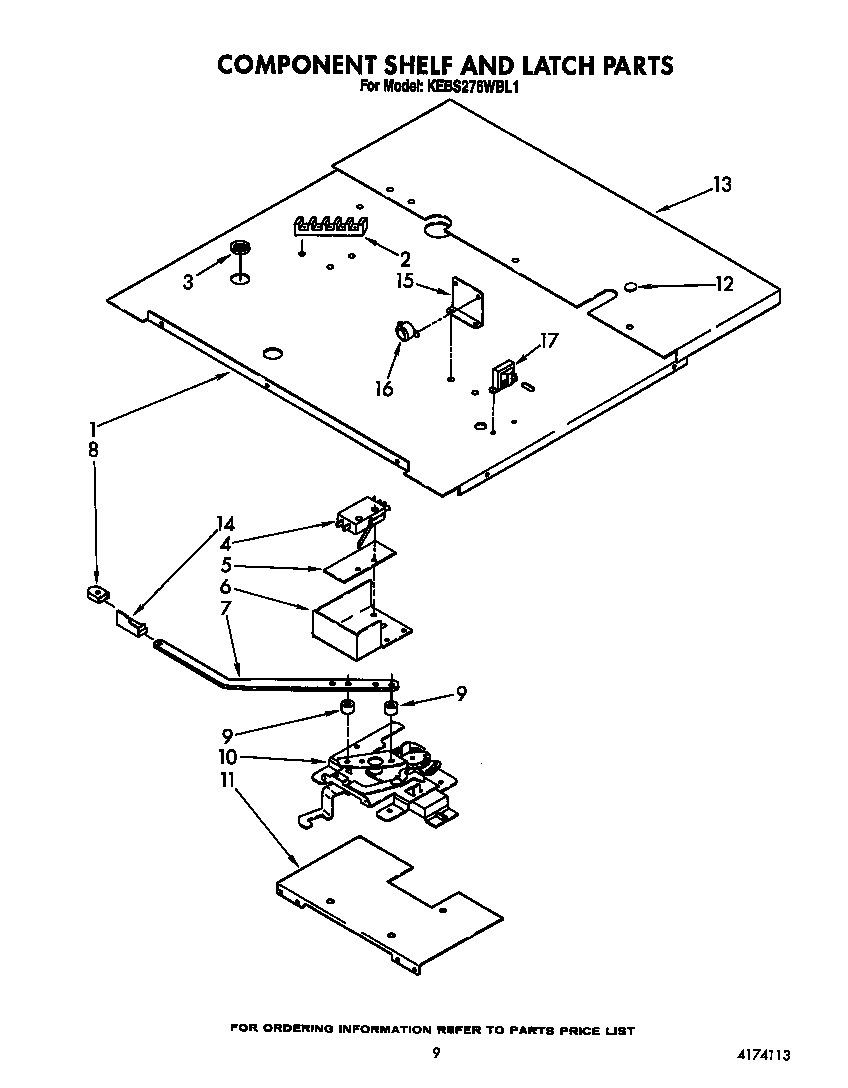 COMPONENT SHELF AND LATCH PARTS
For Model: KEBS276WBL1

13
2
3
15
12
17
16
1
8
14
4
5
6
7
9
9
10
11

FOR ORDERING INFORMATION REFER TO PARTS PRICE LIST

9

4174113